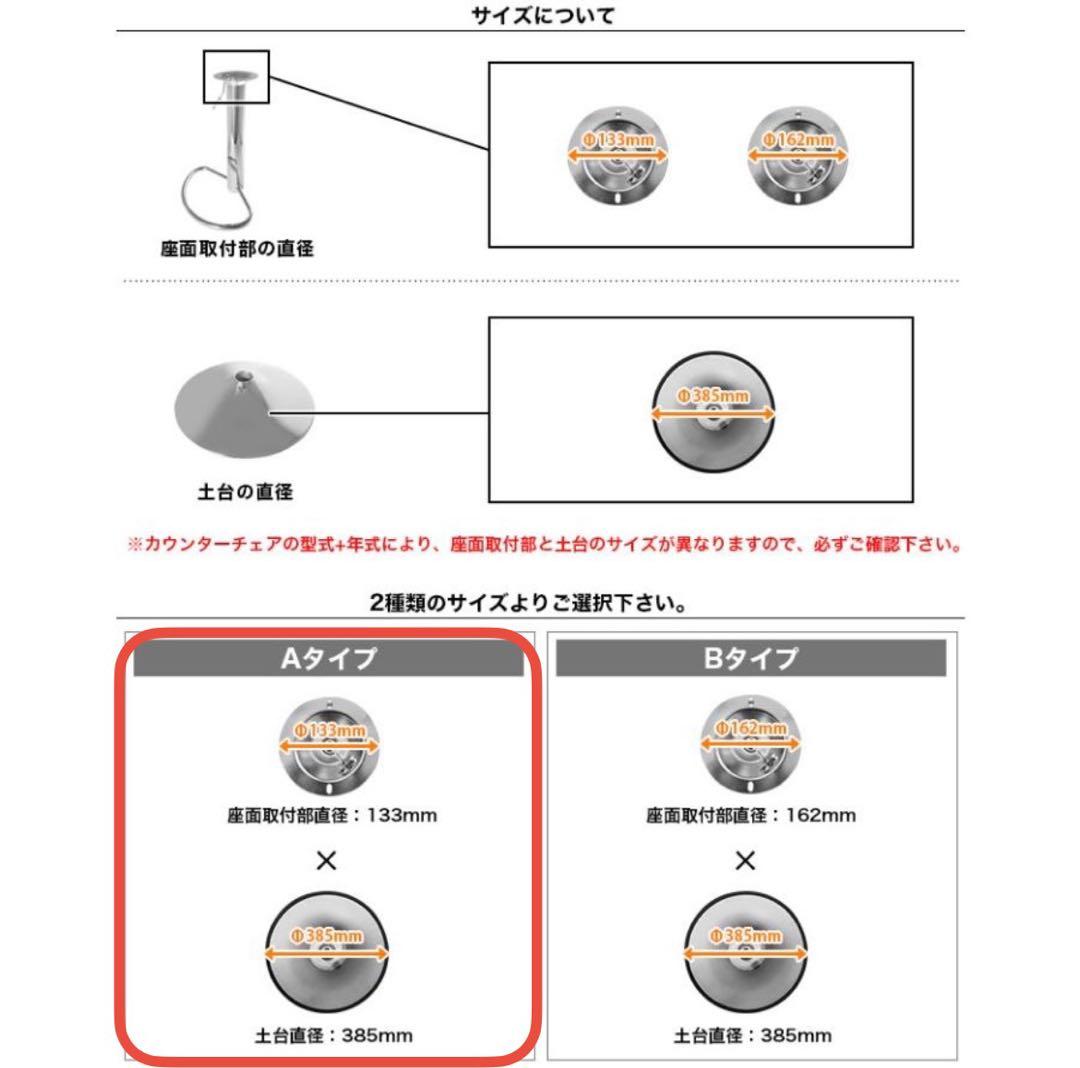 サイズについて

Φ133mm

Φ162mm

座面取付部の直径

Φ385mm

土台の直径

※カウンターチェアの型式+年式により、座面取付部と土台のサイズが異なりますので、必ずご確認下さい。

2種類のサイズよりご選択下さい。

Aタイプ

Φ133mm

座面取付部直径：133mm

×

Φ385mm

土台直径：385mm

Bタイプ

Φ162mm

座面取付部直径：162mm

×

Φ385mm

土台直径：385mm