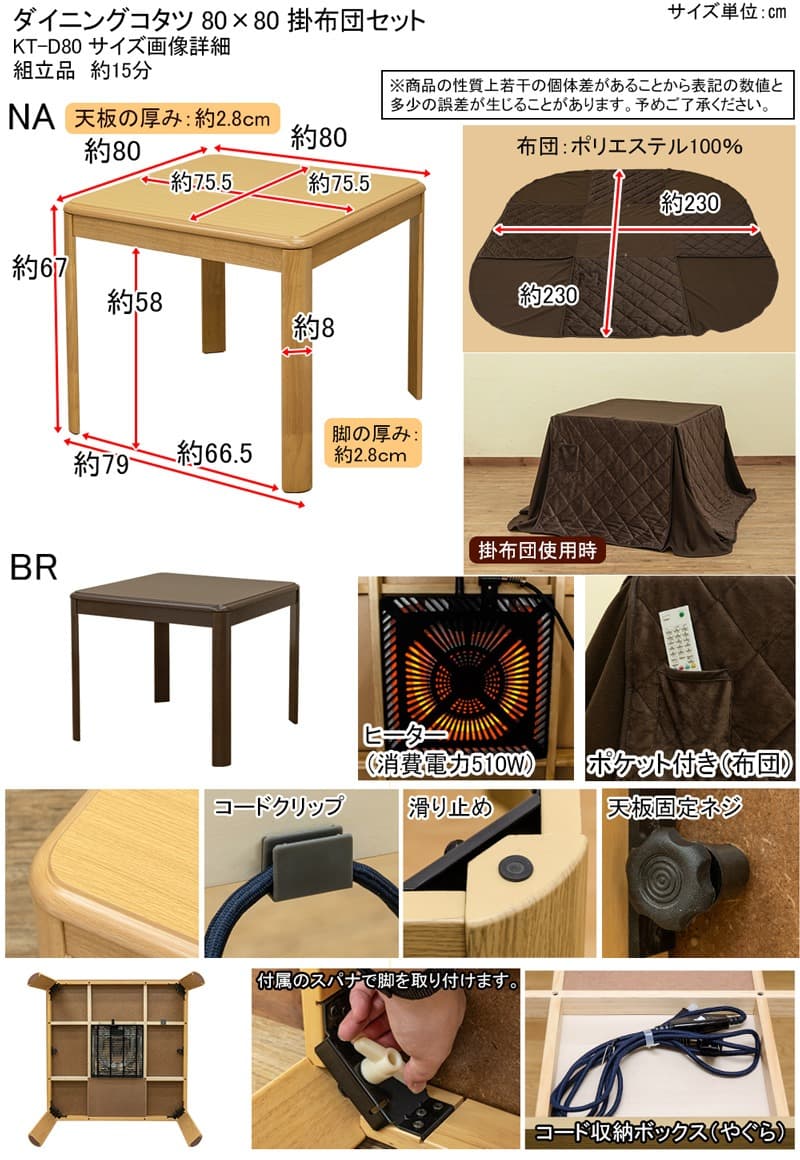 ダイニングコタツ 80×80 掛布団セット
KT-D80 サイズ画像詳細
組立品 約15分

サイズ単位：cm

※商品の性質上若干の個体差があることから表記の数値と多少の誤差が生じることがあります。予めご了承ください。

NA
天板の厚み：約2.8cm
約80
約80
約75.5
約75.5
約67
約58
約8
約79
約66.5
脚の厚み：約2.8cm

布団：ポリエステル100%
約230
約230

掛布団使用時

BR

ヒーター（消費電力510W）
ポケット付き（布団）

コードクリップ
滑り止め
天板固定ネジ

付属のスパナで脚を取り付けます。
コード収納ボックス（やぐら）