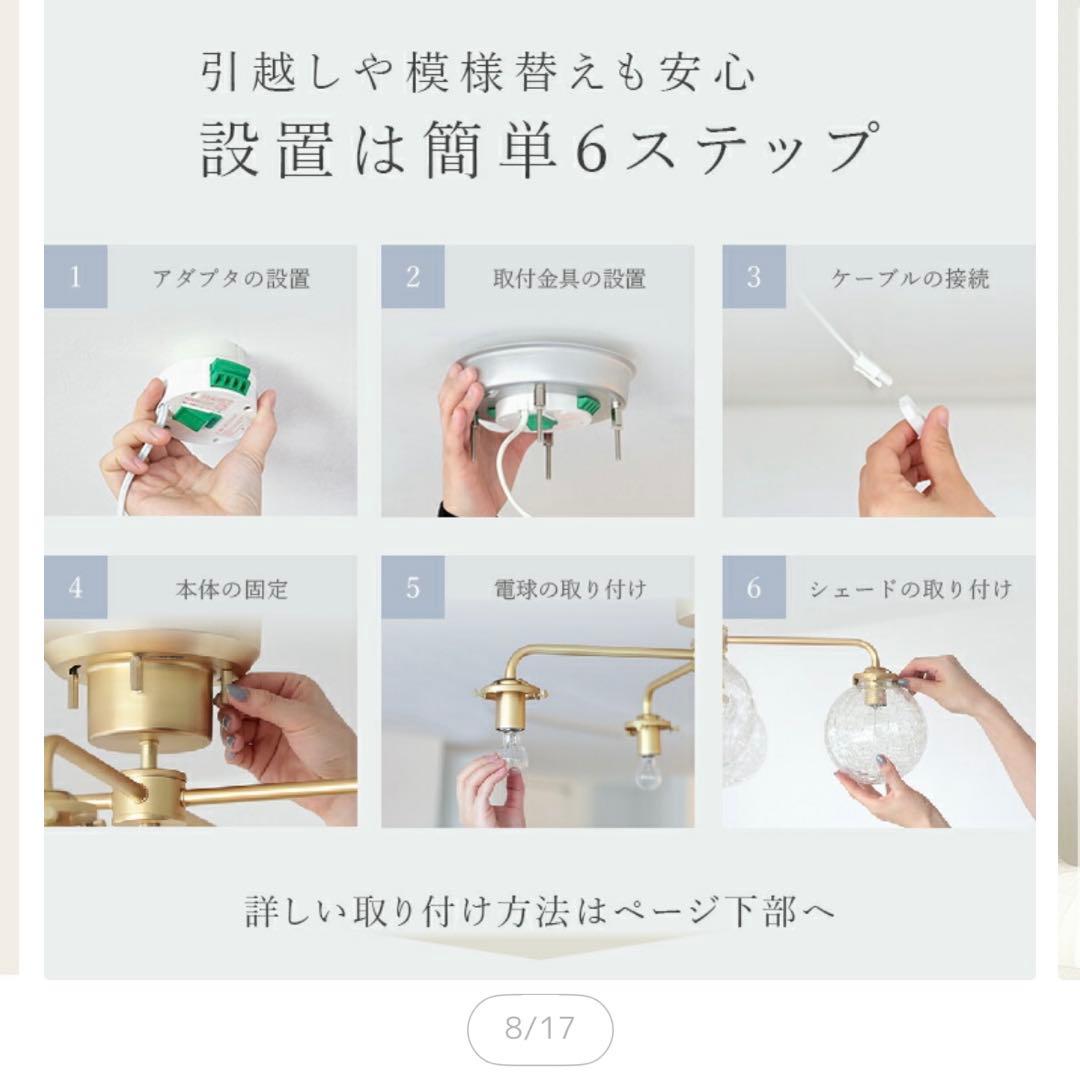 引越しや模様替えも安心
設置は簡単6ステップ

1 アダプタの設置

2 取付金具の設置

3 ケーブルの接続

4 本体の固定

5 電球の取り付け

6 シェードの取り付け

詳しい取り付け方法はページ下部へ

8/17