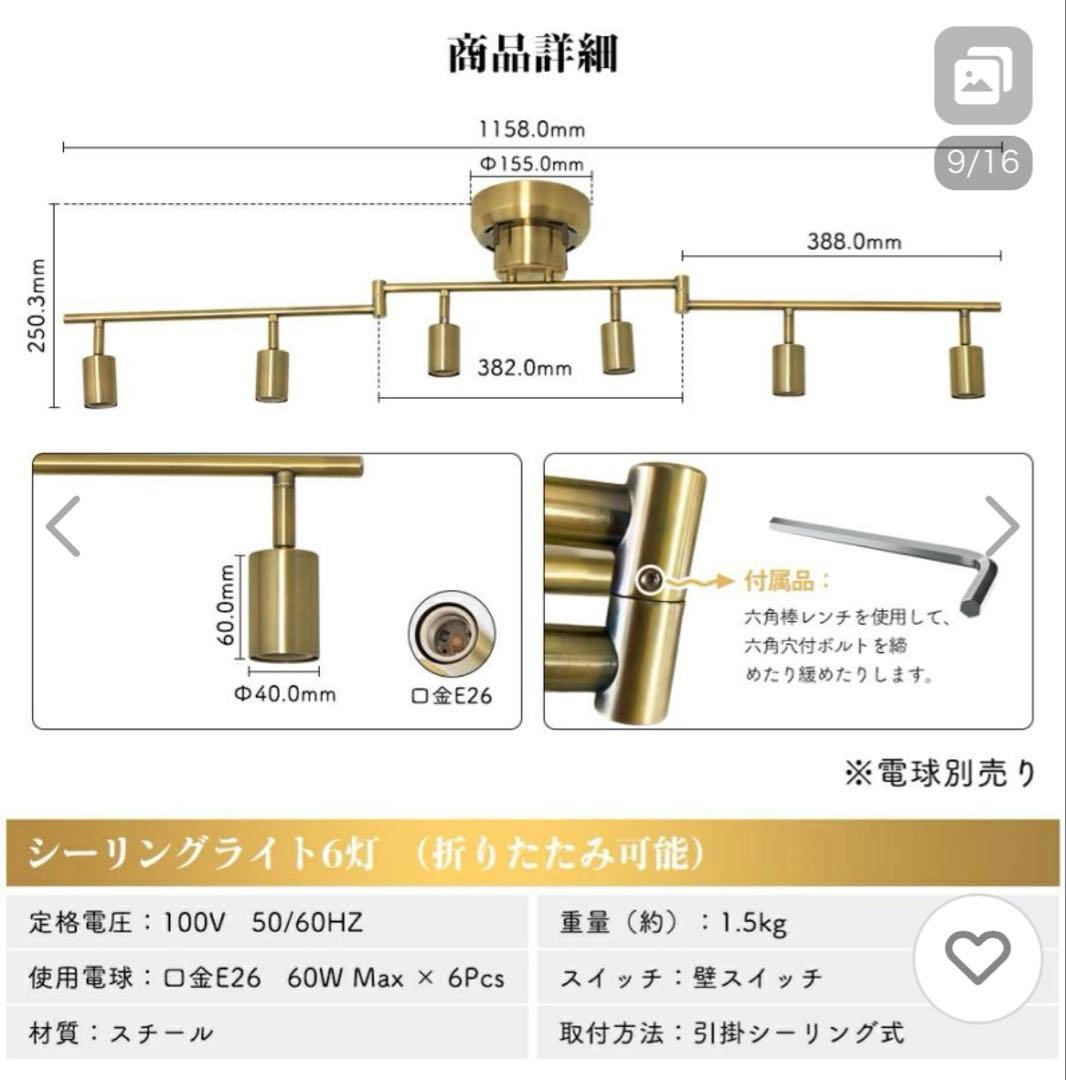 商品詳細

9/16

1158.0mm

Φ155.0mm

388.0mm

250.3mm

382.0mm

60.0mm

Φ40.0mm

口金E26

付属品：
六角棒レンチを使用して、六角穴付ボルトを締めたり緩めたりします。

※電球別売り

シーリングライト6灯 （折りたたみ可能）

| 定格電圧：100V 50/60HZ | 重量（約）：1.5kg |
|---|---|
| 使用電球：口金E26 60W Max × 6Pcs | スイッチ：壁スイッチ |
| 材質：スチール | 取付方法：引掛シーリング式 |