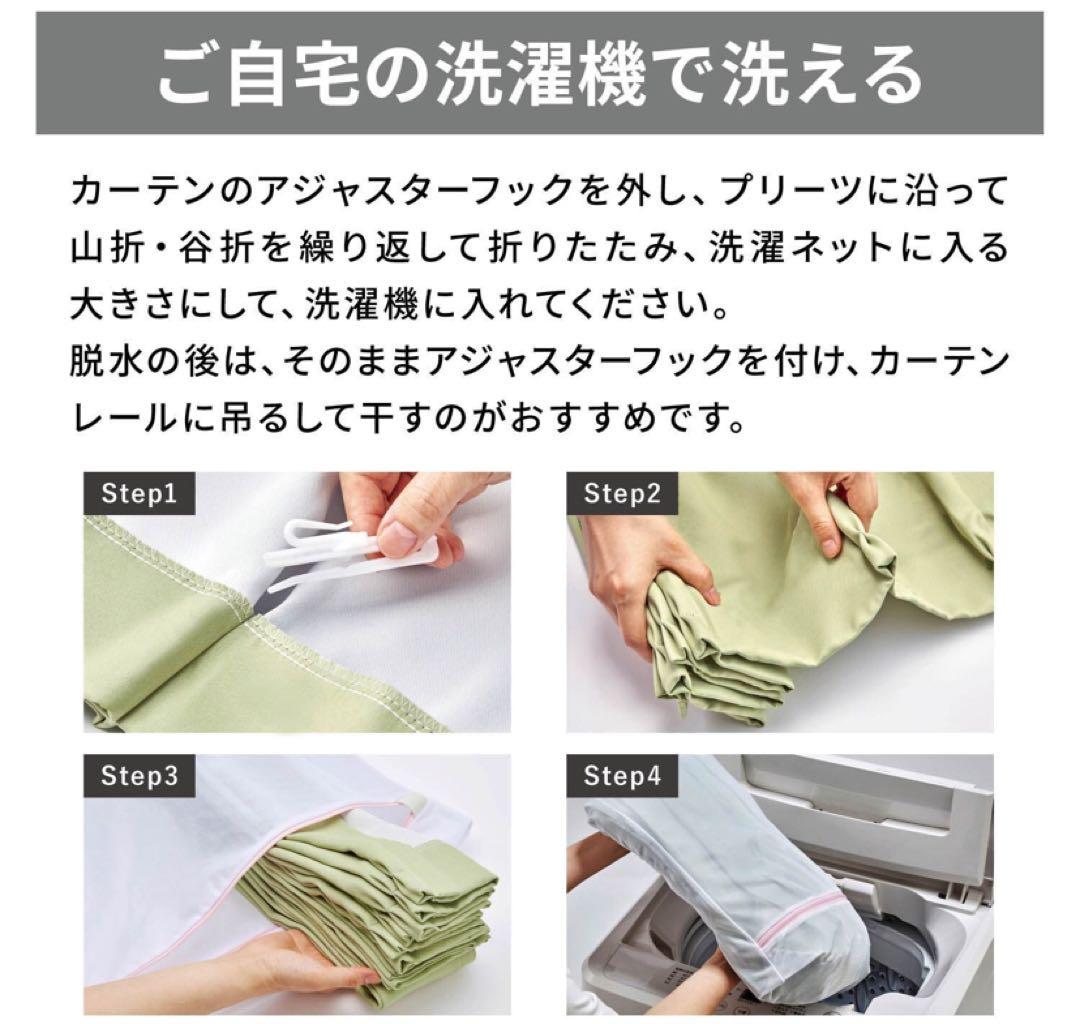 ご自宅の洗濯機で洗える

カーテンのアジャスターフックを外し、プリーツに沿って山折・谷折を繰り返して折りたたみ、洗濯ネットに入る大きさにして、洗濯機に入れてください。
脱水の後は、そのままアジャスターフックを付け、カーテンレールに吊るして干すのがおすすめです。

Step1

Step2

Step3

Step4