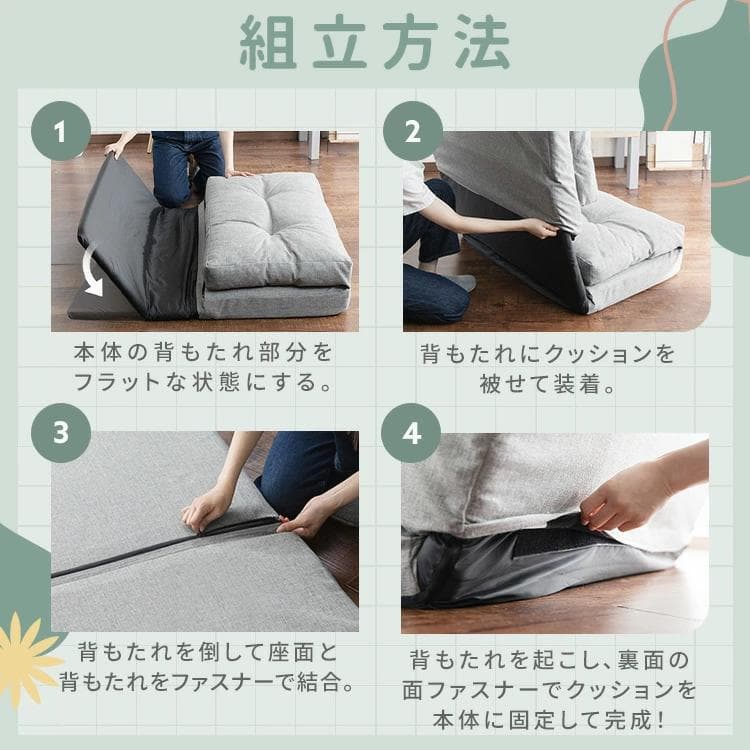 組立方法

1
本体の背もたれ部分をフラットな状態にする。

2
背もたれにクッションを被せて装着。

3
背もたれを倒して座面と背もたれをファスナーで結合。

4
背もたれを起こし、裏面の面ファスナーでクッションを本体に固定して完成!