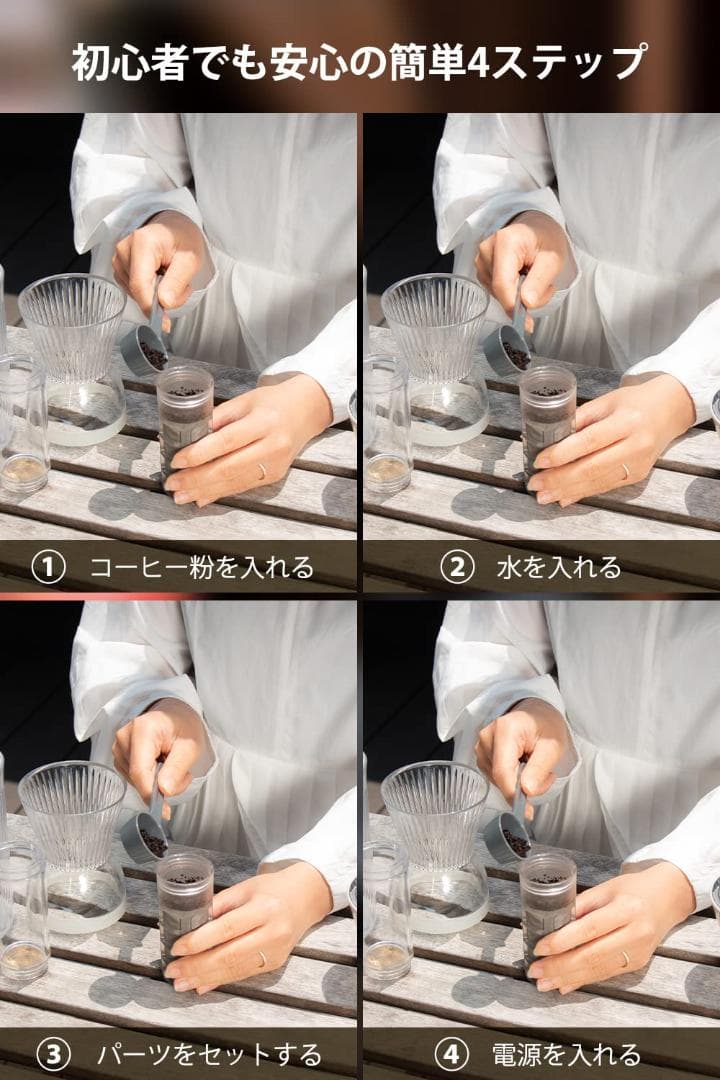 初心者でも安心の簡単4ステップ

① コーヒー粉を入れる

② 水を入れる

③ パーツをセットする

④ 電源を入れる