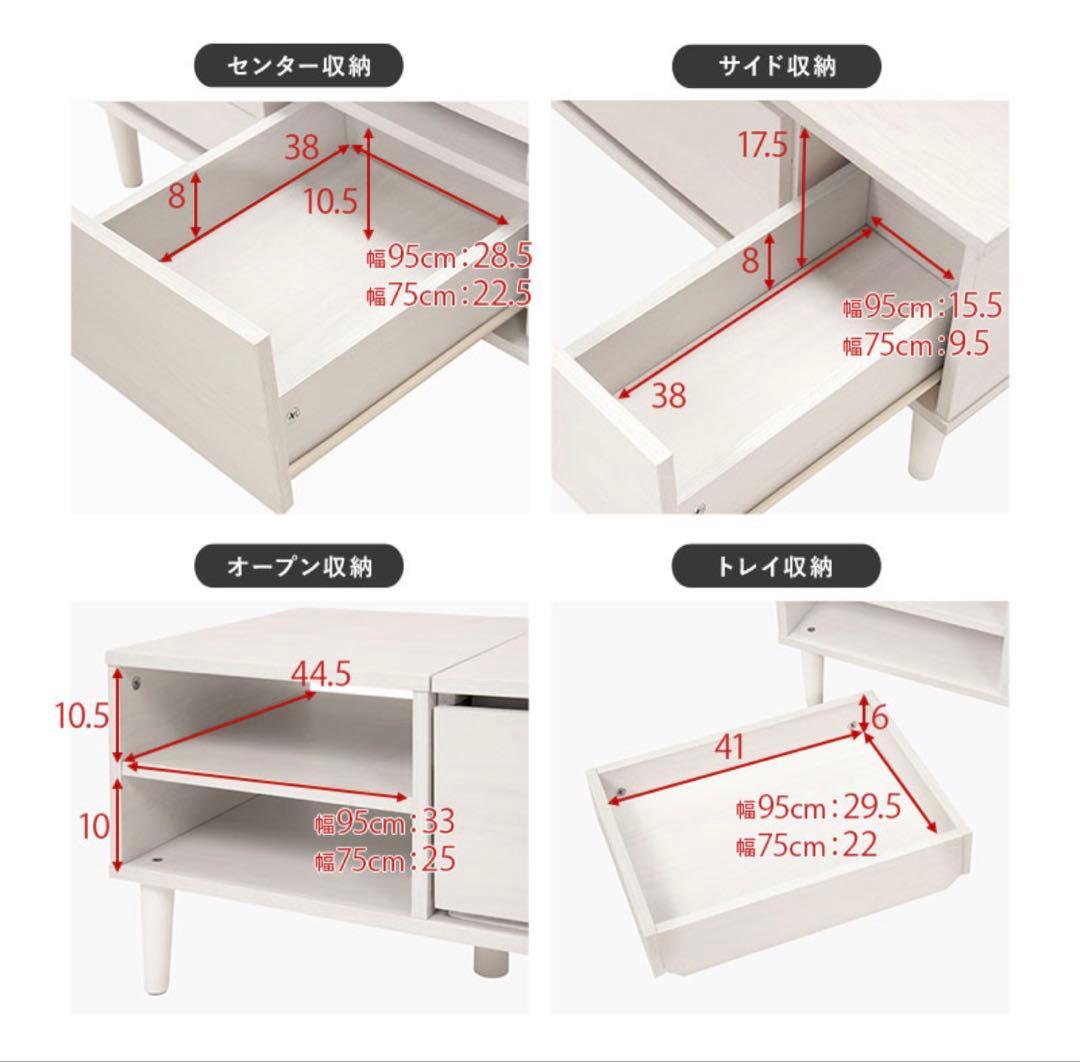 センター収納

38
8
10.5
幅95cm：28.5
幅75cm：22.5

サイド収納

17.5
8
幅95cm：15.5
幅75cm：9.5
38

オープン収納

44.5
10.5
10
幅95cm：33
幅75cm：25

トレイ収納

6
41
幅95cm：29.5
幅75cm：22