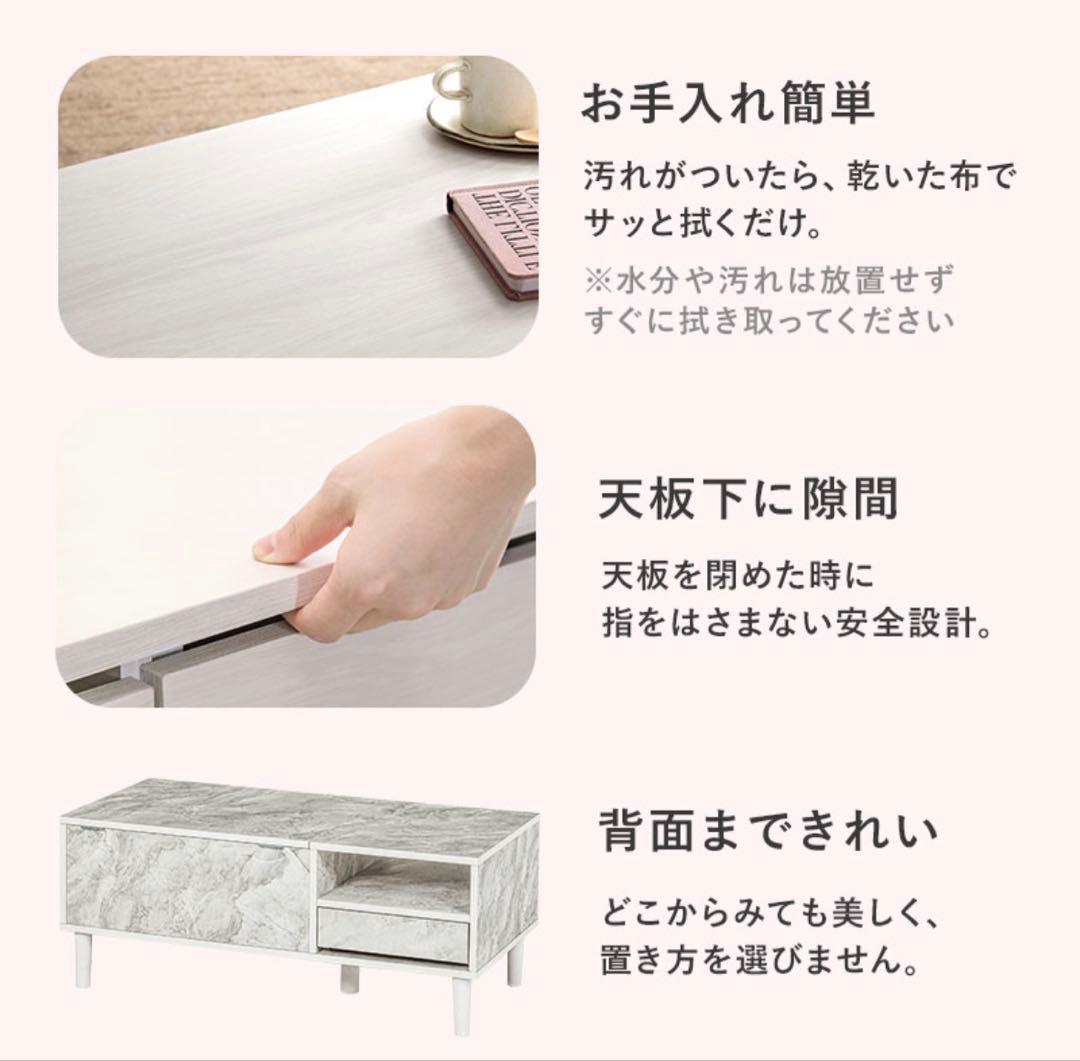 お手入れ簡単

汚れがついたら、乾いた布でサッと拭くだけ。

※水分や汚れは放置せずすぐに拭き取ってください

天板下に隙間

天板を閉めた時に指をはさまない安全設計。

背面まできれい

どこからみても美しく、置き方を選びません。