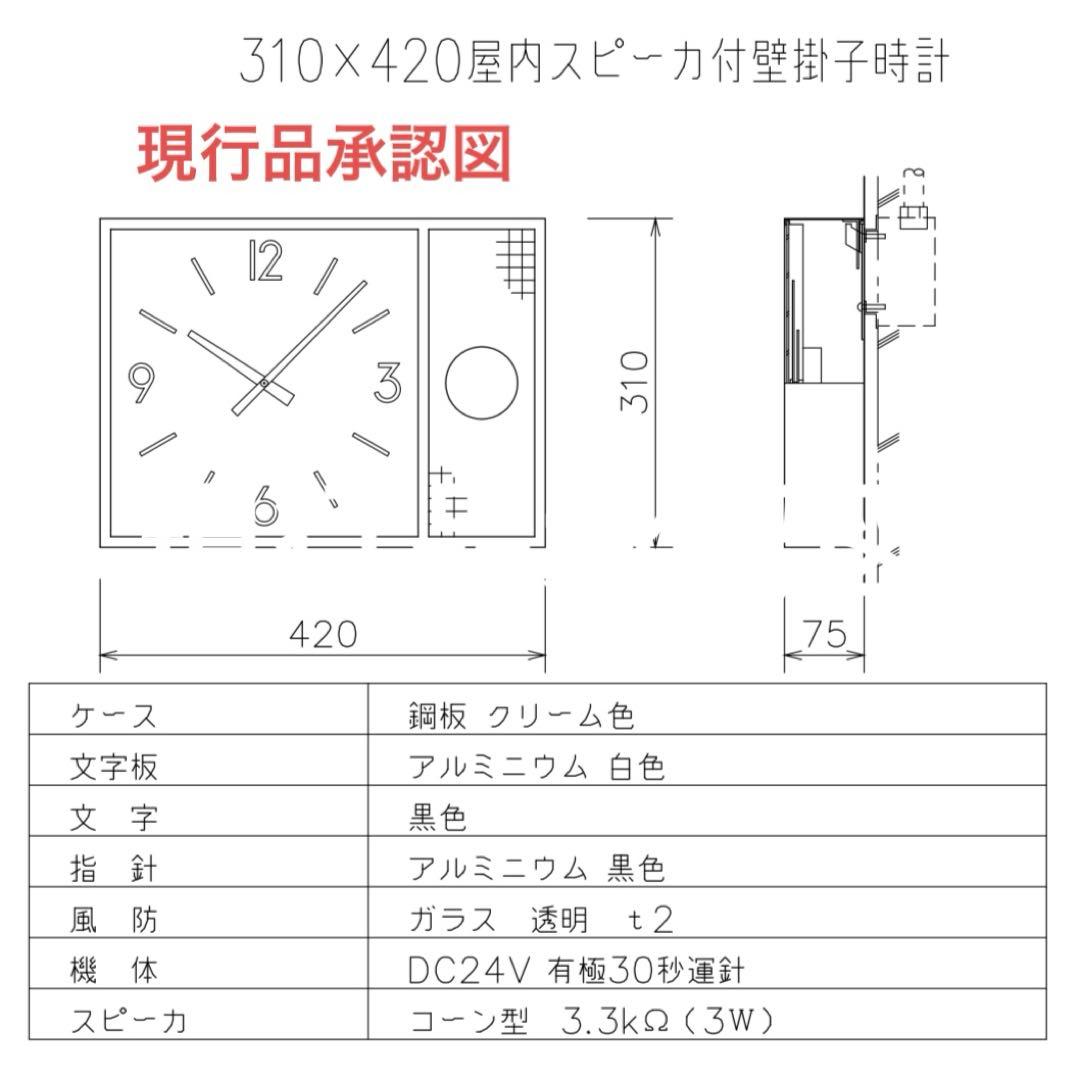 310×420屋内スピーカ付壁掛子時計

現行品承認図

12
3
6
9

310

420

75

| ケース | 鋼板 クリーム色 |
|---|---|
| 文字板 | アルミニウム 白色 |
| 文　字 | 黒色 |
| 指　針 | アルミニウム 黒色 |
| 風　防 | ガラス　透明　t2 |
| 機　体 | DC24V 有極30秒運針 |
| スピーカ | コーン型　3.3kΩ（3W） |