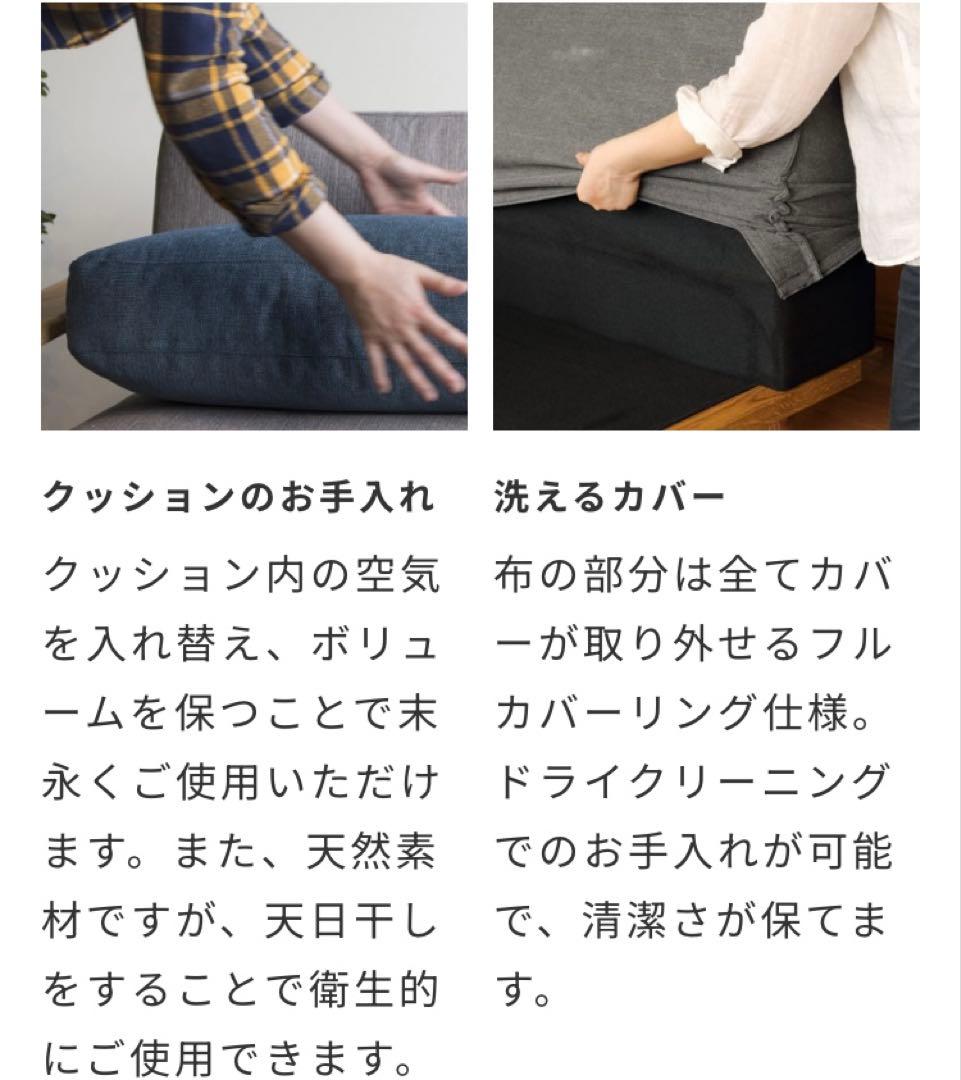 クッションのお手入れ

クッション内の空気を入れ替え、ボリュームを保つことで末永くご使用いただけます。また、天然素材ですが、天日干しをすることで衛生的にご使用できます。

洗えるカバー

布の部分は全てカバーが取り外せるフルカバーリング仕様。ドライクリーニングでのお手入れが可能で、清潔さが保てます。