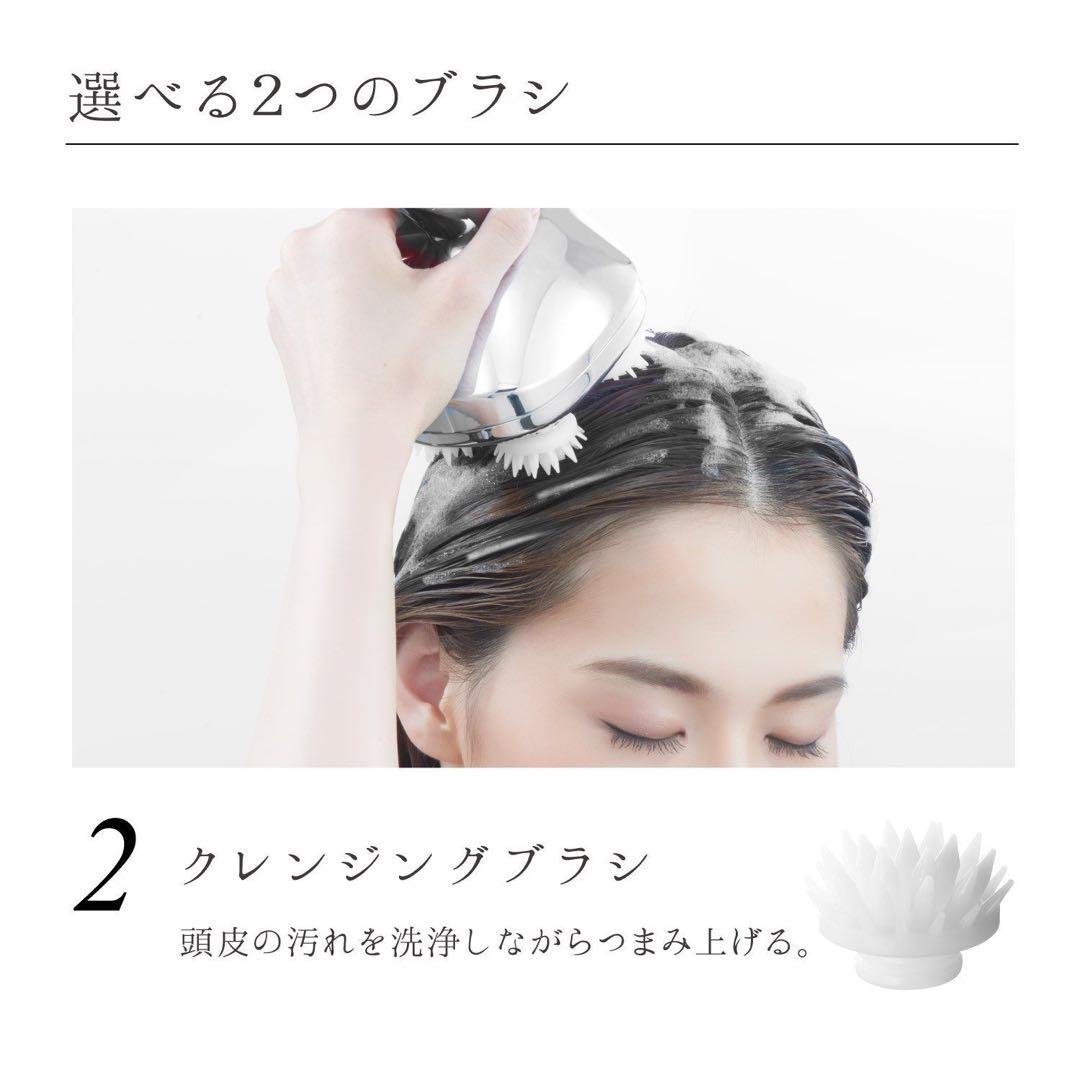 選べる2つのブラシ

2 クレンジングブラシ

頭皮の汚れを洗浄しながらつまみ上げる。