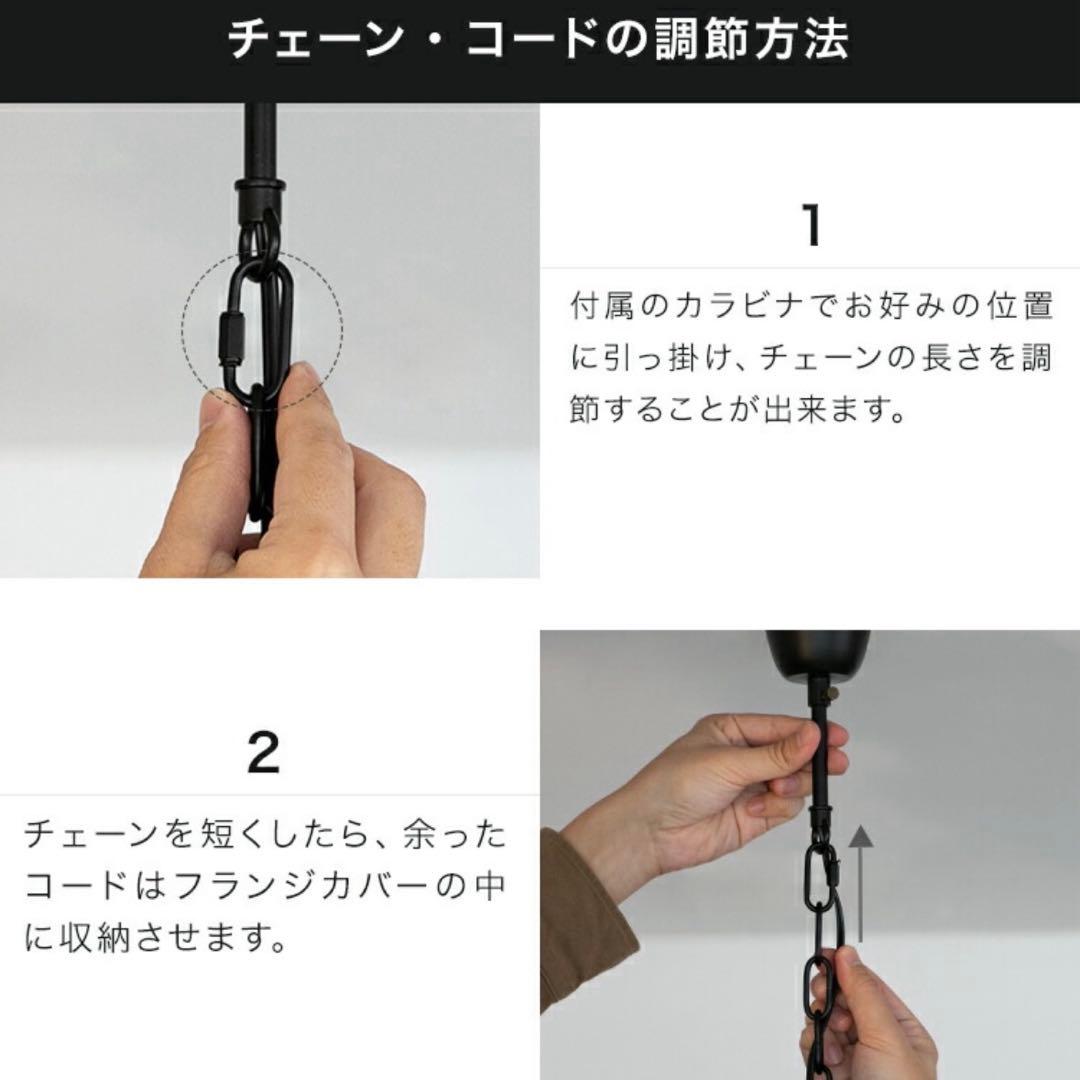 チェーン・コードの調節方法

1

付属のカラビナでお好みの位置に引っ掛け、チェーンの長さを調節することが出来ます。

2

チェーンを短くしたら、余ったコードはフランジカバーの中に収納させます。