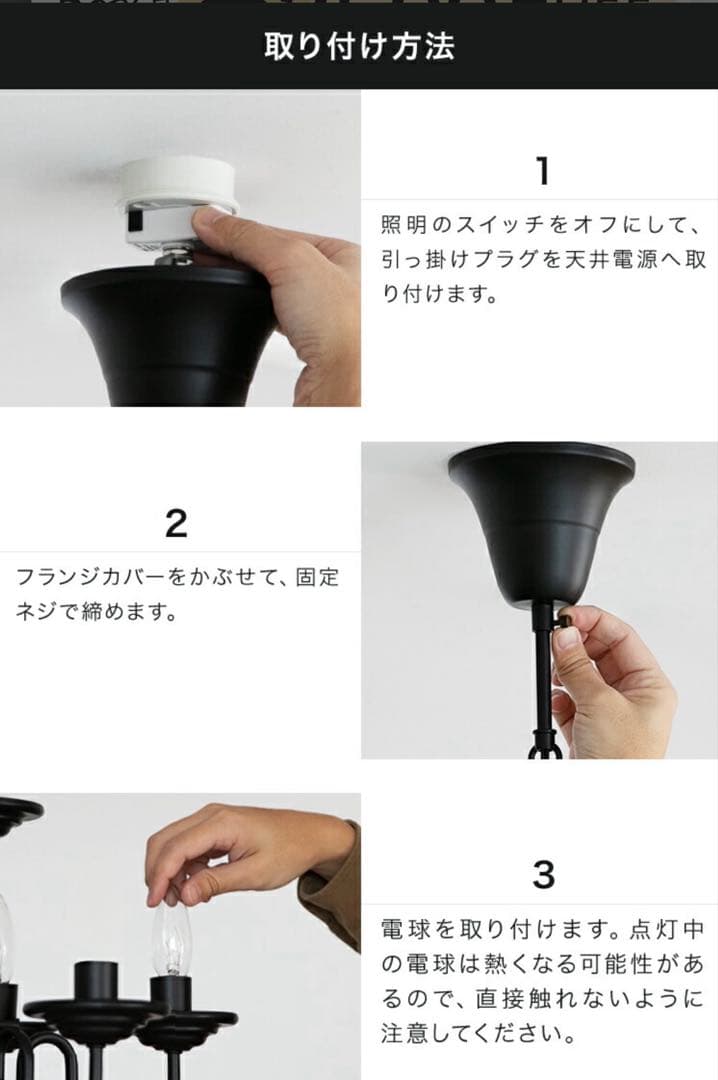 取り付け方法

1

照明のスイッチをオフにして、引っ掛けプラグを天井電源へ取り付けます。

2

フランジカバーをかぶせて、固定ネジで締めます。

3

電球を取り付けます。点灯中の電球は熱くなる可能性があるので、直接触れないように注意してください。