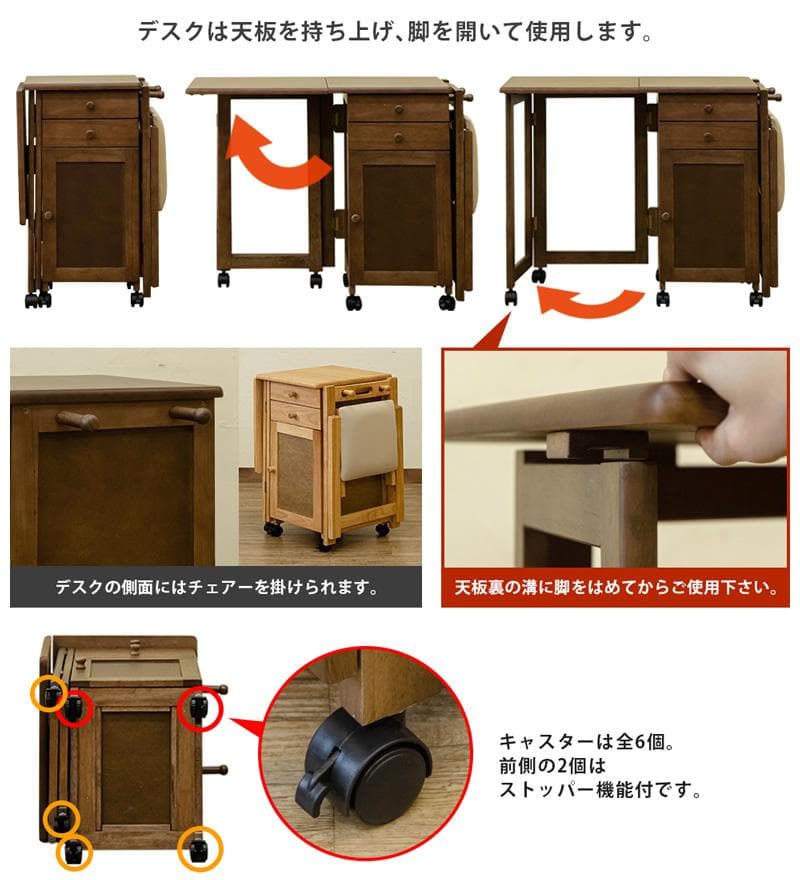 デスクは天板を持ち上げ、脚を開いて使用します。

デスクの側面にはチェアーを掛けられます。

天板裏の溝に脚をはめてからご使用下さい。

キャスターは全6個。
前側の2個は
ストッパー機能付です。