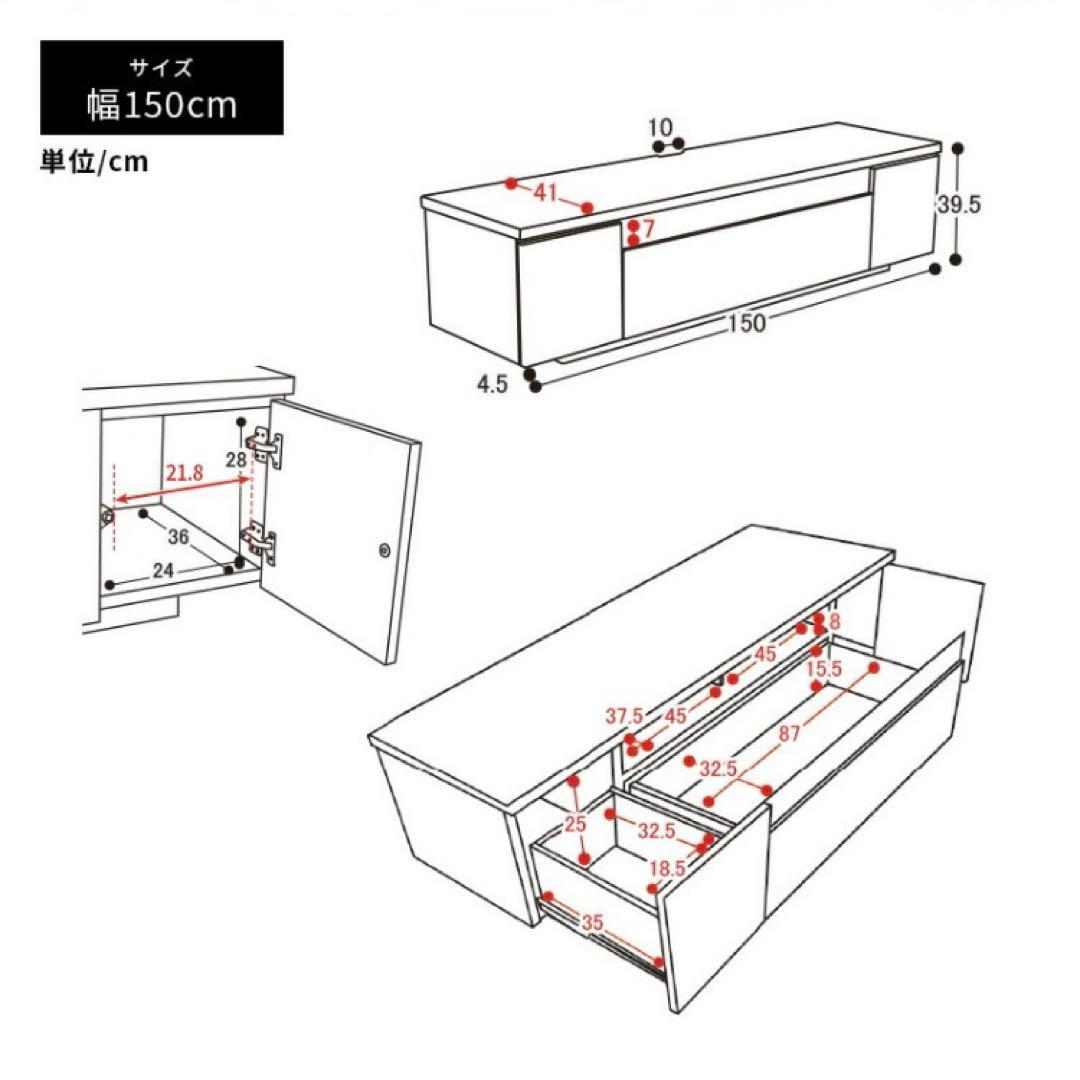 サイズ
幅150cm

単位/cm

10
41
7
39.5
150
4.5

28
21.8
36
24

8
45
15.5
37.5
45
87
32.5
25
32.5
18.5
35