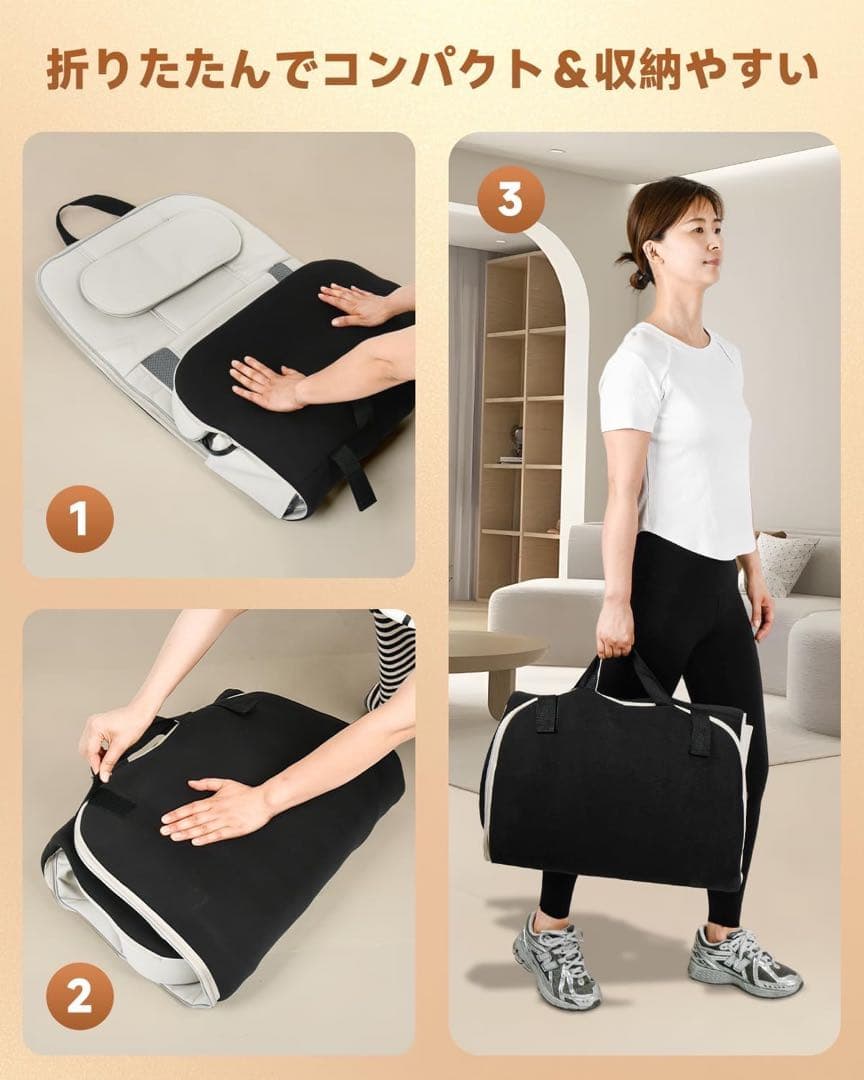 折りたたんでコンパクト＆収納やすい

1

2

3