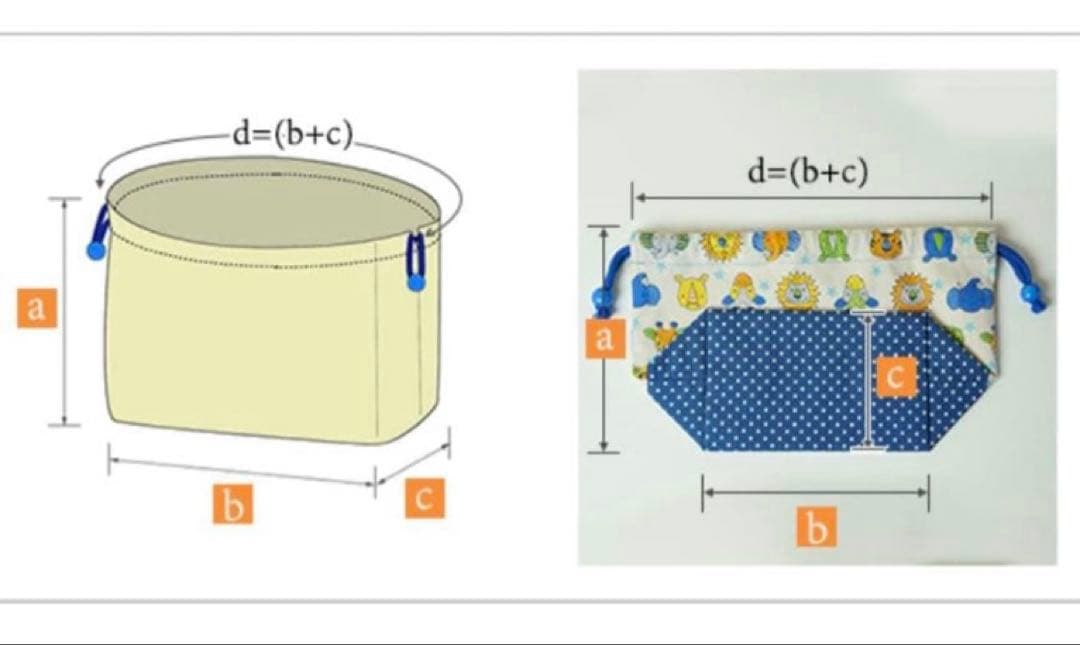 d=(b+c)

a

b

c

d=(b+c)

a

c

b