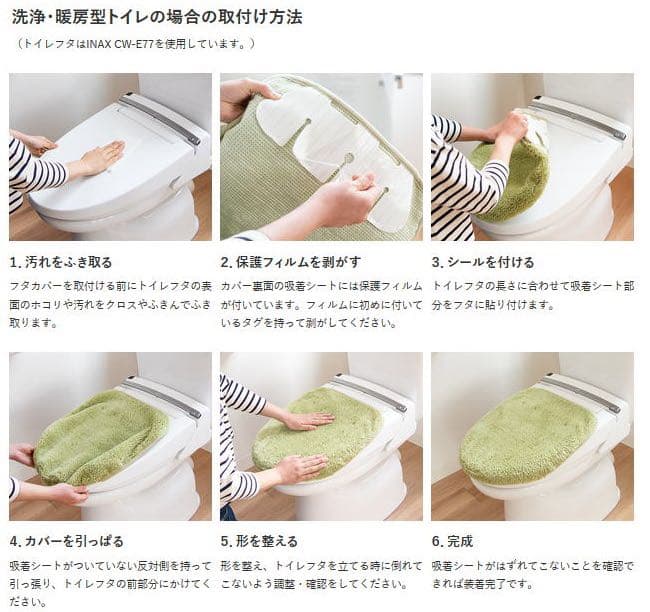 洗浄・暖房型トイレの場合の取付け方法

（トイレフタはINAX CW-E77を使用しています。）

1. 汚れをふき取る

フタカバーを取付ける前にトイレフタの表面のホコリや汚れをクロスやふきんでふき取ります。

2. 保護フィルムを剥がす

カバー裏面の吸着シートには保護フィルムが付いています。フィルムに初めに付いているタグを持って剥がしてください。

3. シールを付ける

トイレフタの長さに合わせて吸着シート部分をフタに貼り付けます。

4. カバーを引っぱる

吸着シートがついていない反対側を持って引っ張り、トイレフタの前部分にかけてください。

5. 形を整える

形を整え、トイレフタを立てる時に倒れてこないよう調整・確認をしてください。

6. 完成

吸着シートがはずれてこないことを確認できれば装着完了です。