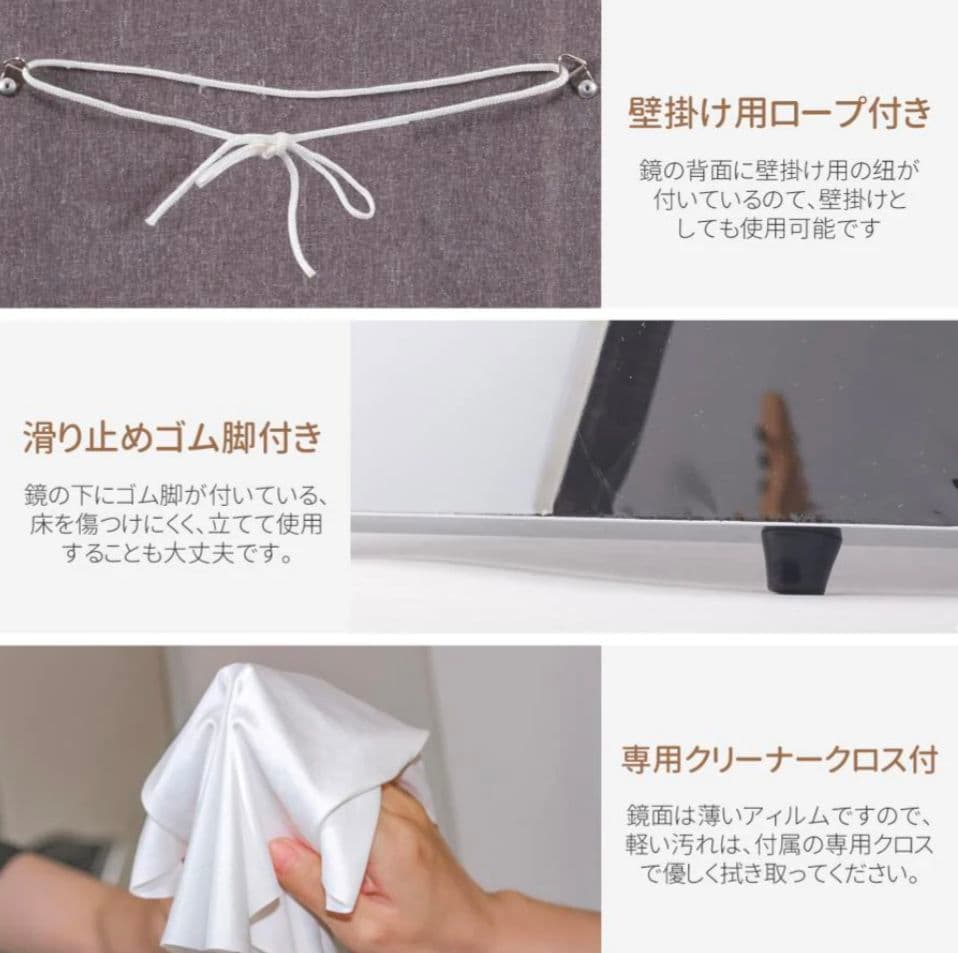 壁掛け用ロープ付き

鏡の背面に壁掛け用の紐が付いているので、壁掛けとしても使用可能です

滑り止めゴム脚付き

鏡の下にゴム脚が付いている、床を傷つけにくく、立てて使用することも大丈夫です。

専用クリーナークロス付

鏡面は薄いアィルムですので、軽い汚れは、付属の専用クロスで優しく拭き取ってください。