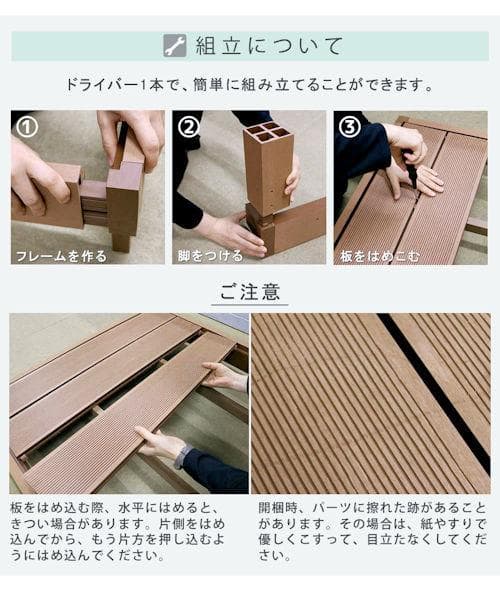 組立について

ドライバー1本で、簡単に組み立てることができます。

①
フレームを作る

②
脚をつける

③
板をはめこむ

ご注意

板をはめ込む際、水平にはめると、きつい場合があります。片側をはめ込んでから、もう片方を押し込むようにはめ込んでください。

開梱時、パーツに擦れた跡があることがあります。その場合は、紙やすりで優しくこすって、目立たなくしてください。