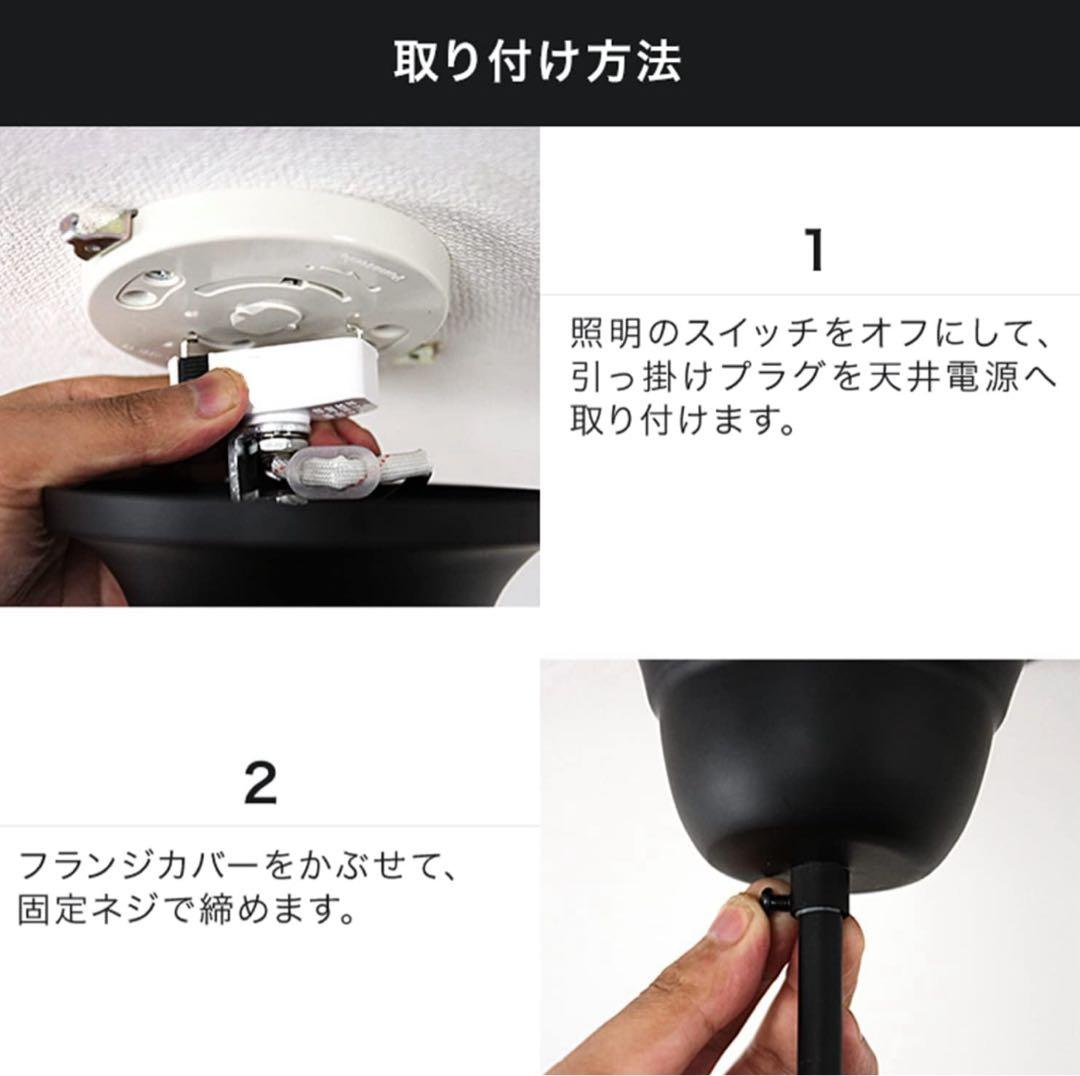 取り付け方法

1

照明のスイッチをオフにして、引っ掛けプラグを天井電源へ取り付けます。

2

フランジカバーをかぶせて、固定ネジで締めます。