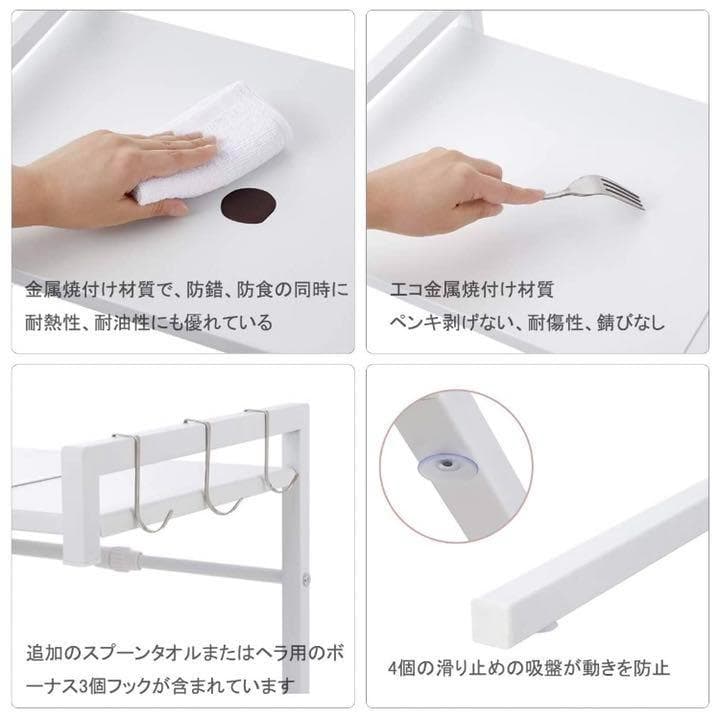 金属焼付け材質で、防錯、防食の同時に耐熱性、耐油性にも優れている

エコ金属焼付け材質
ペンキ剥げない、耐傷性、錆びなし

追加のスプーンタオルまたはヘラ用のボーナス3個フックが含まれています

4個の滑り止めの吸盤が動きを防止