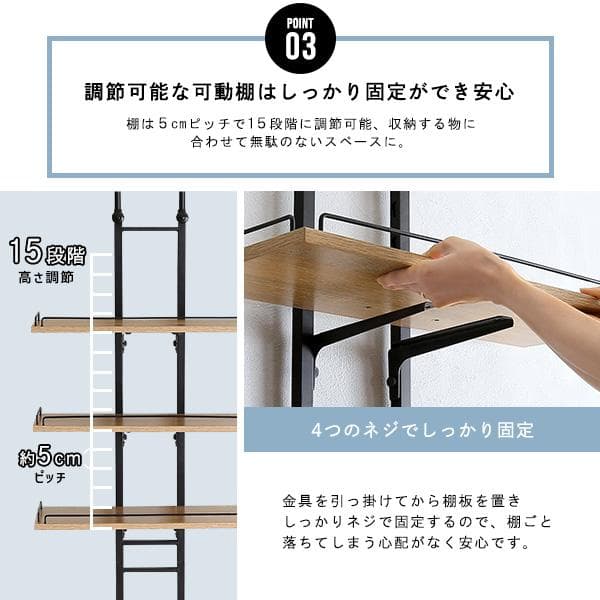 POINT
03

調節可能な可動棚はしっかり固定ができ安心

棚は5cmピッチで15段階に調節可能、収納する物に合わせて無駄のないスペースに。

15段階
高さ調節

約5cm
ピッチ

4つのネジでしっかり固定

金具を引っ掛けてから棚板を置きしっかりネジで固定するので、棚ごと落ちてしまう心配がなく安心です。