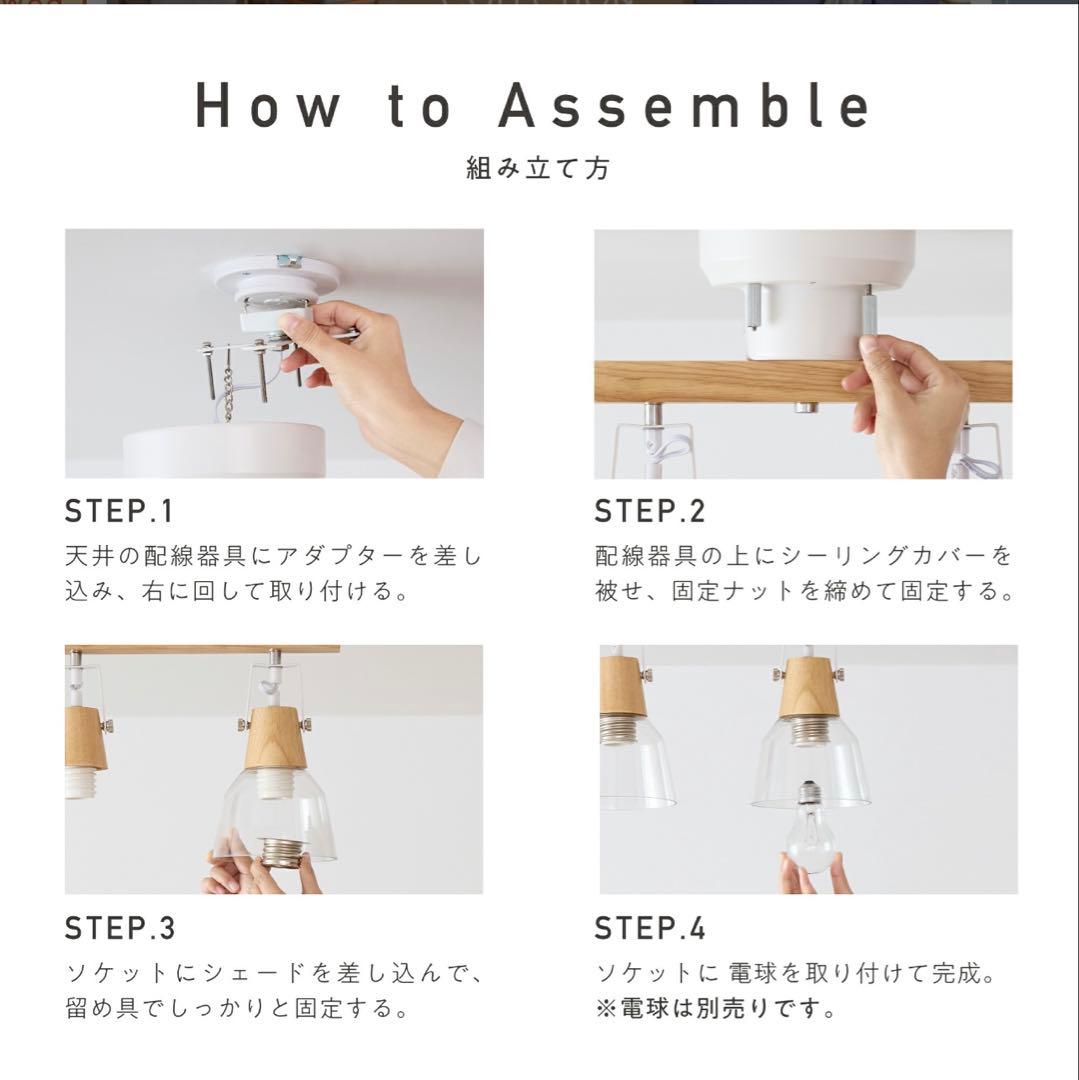 How to Assemble
組み立て方

STEP.1
天井の配線器具にアダプターを差し込み、右に回して取り付ける。

STEP.2
配線器具の上にシーリングカバーを被せ、固定ナットを締めて固定する。

STEP.3
ソケットにシェードを差し込んで、留め具でしっかりと固定する。

STEP.4
ソケットに 電球を取り付けて完成。
※電球は別売りです。