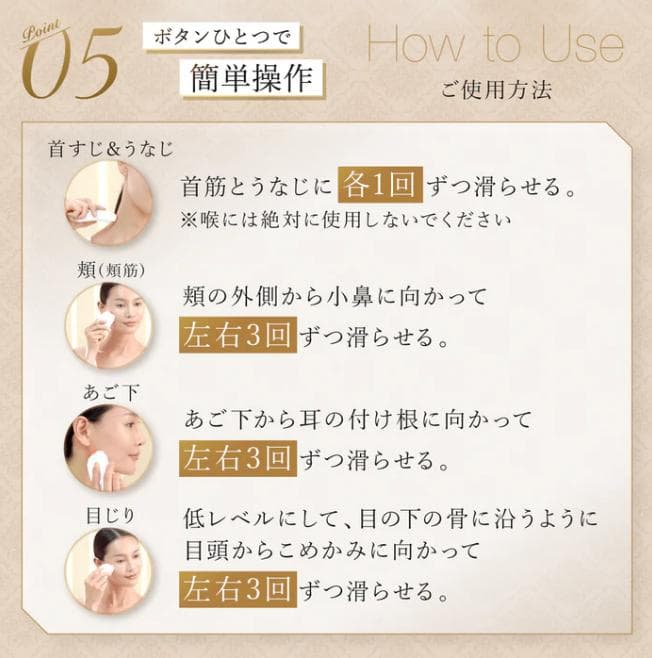 Point 05

ボタンひとつで
簡単操作

How to Use
ご使用方法

首すじ&うなじ
首筋とうなじに 各1回 ずつ滑らせる。
※喉には絶対に使用しないでください

頬(頬筋)
頬の外側から小鼻に向かって
左右3回 ずつ滑らせる。

あご下
あご下から耳の付け根に向かって
左右3回 ずつ滑らせる。

目じり
低レベルにして、目の下の骨に沿うように
目頭からこめかみに向かって
左右3回 ずつ滑らせる。