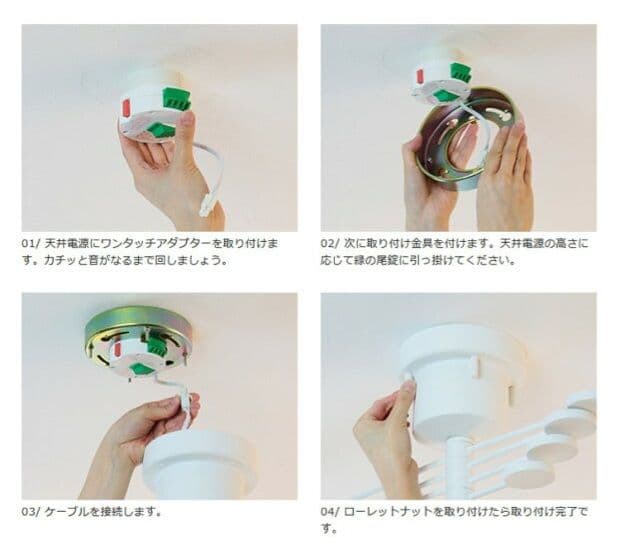 01/ 天井電源にワンタッチアダプターを取り付けます。カチッと音がなるまで回しましょう。

02/ 次に取り付け金具を付けます。天井電源の高さに応じて緑の尾錠に引っ掛けてください。

03/ ケーブルを接続します。

04/ ローレットナットを取り付けたら取り付け完了です。