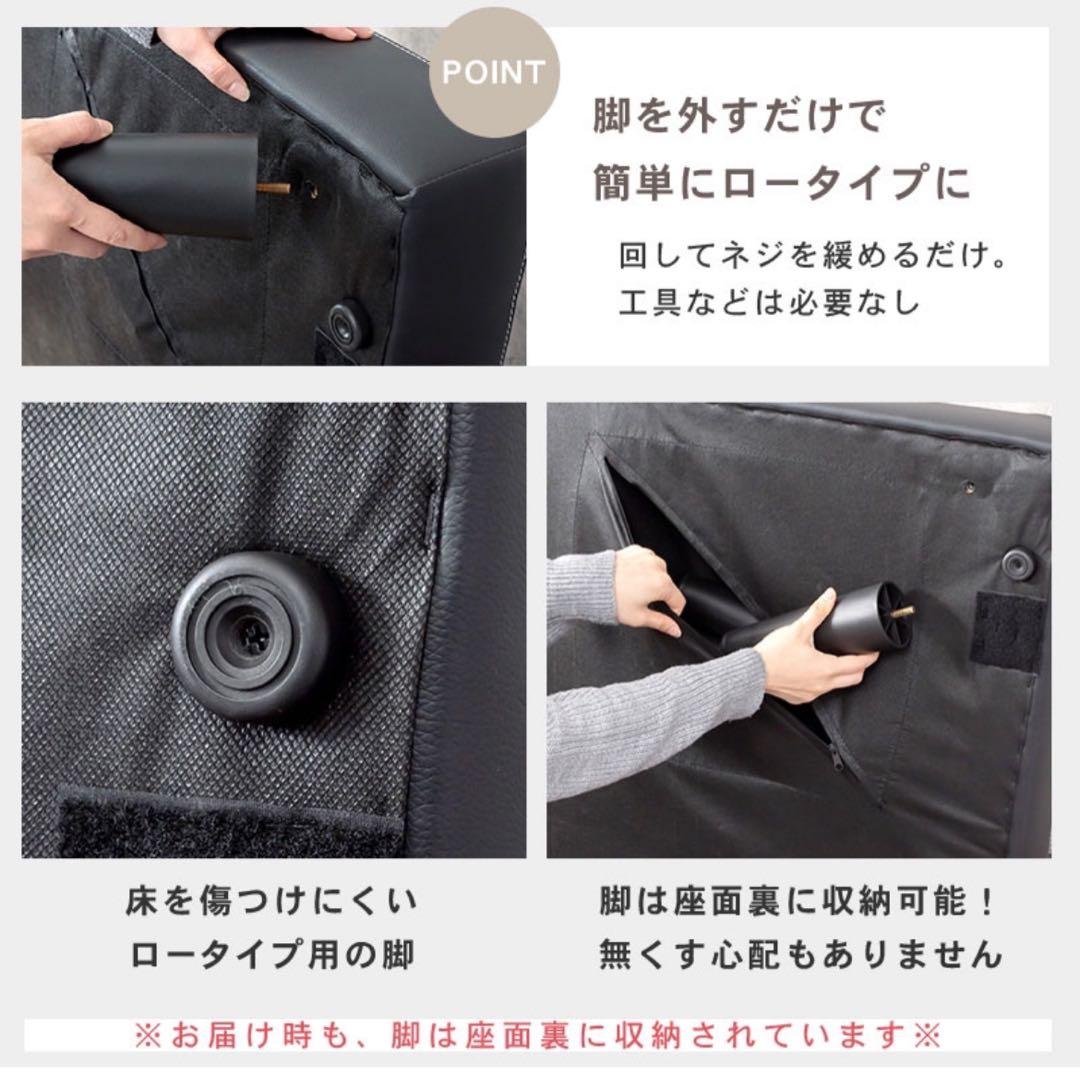 POINT

脚を外すだけで
簡単にロータイプに

回してネジを緩めるだけ。
工具などは必要なし

床を傷つけにくい
ロータイプ用の脚

脚は座面裏に収納可能！
無くす心配もありません

※お届け時も、脚は座面裏に収納されています※