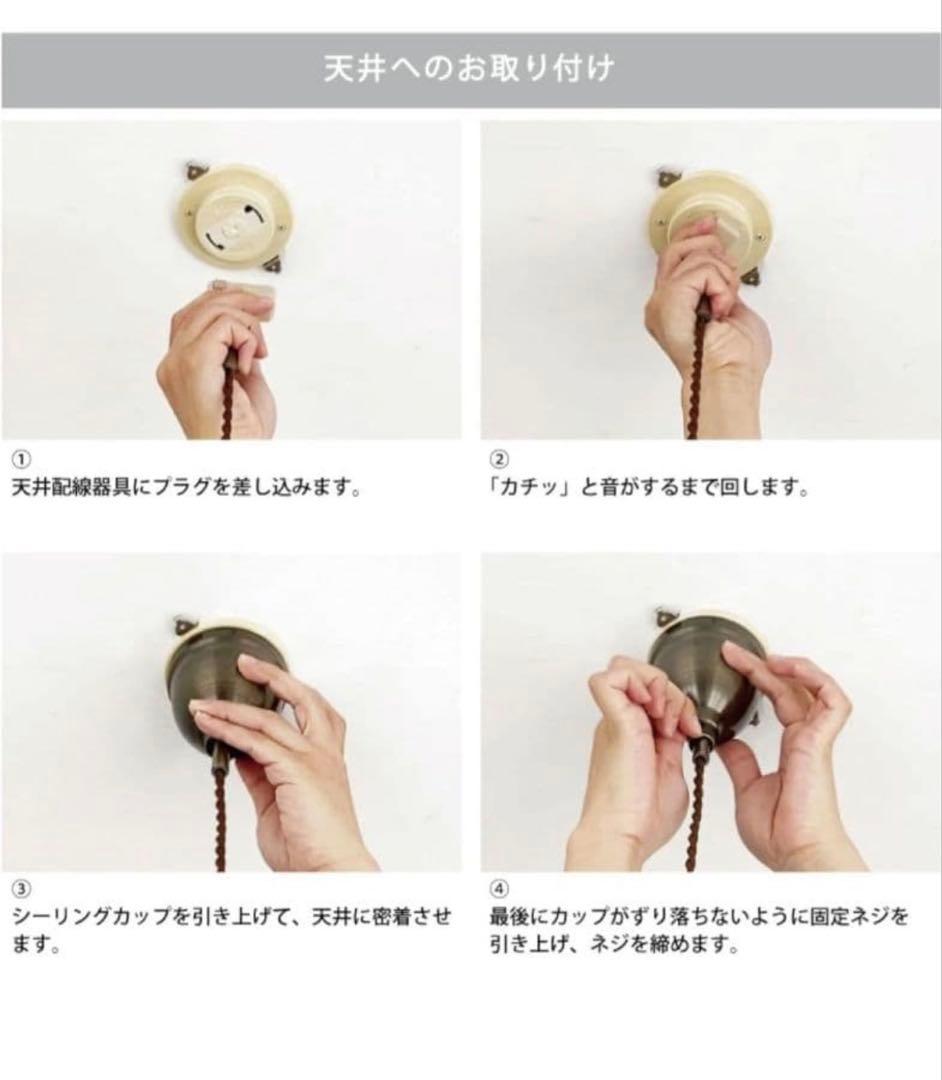 天井へのお取り付け

①
天井配線器具にプラグを差し込みます。

②
「カチッ」と音がするまで回します。

③
シーリングカップを引き上げて、天井に密着させます。

④
最後にカップがずり落ちないように固定ネジを引き上げ、ネジを締めます。