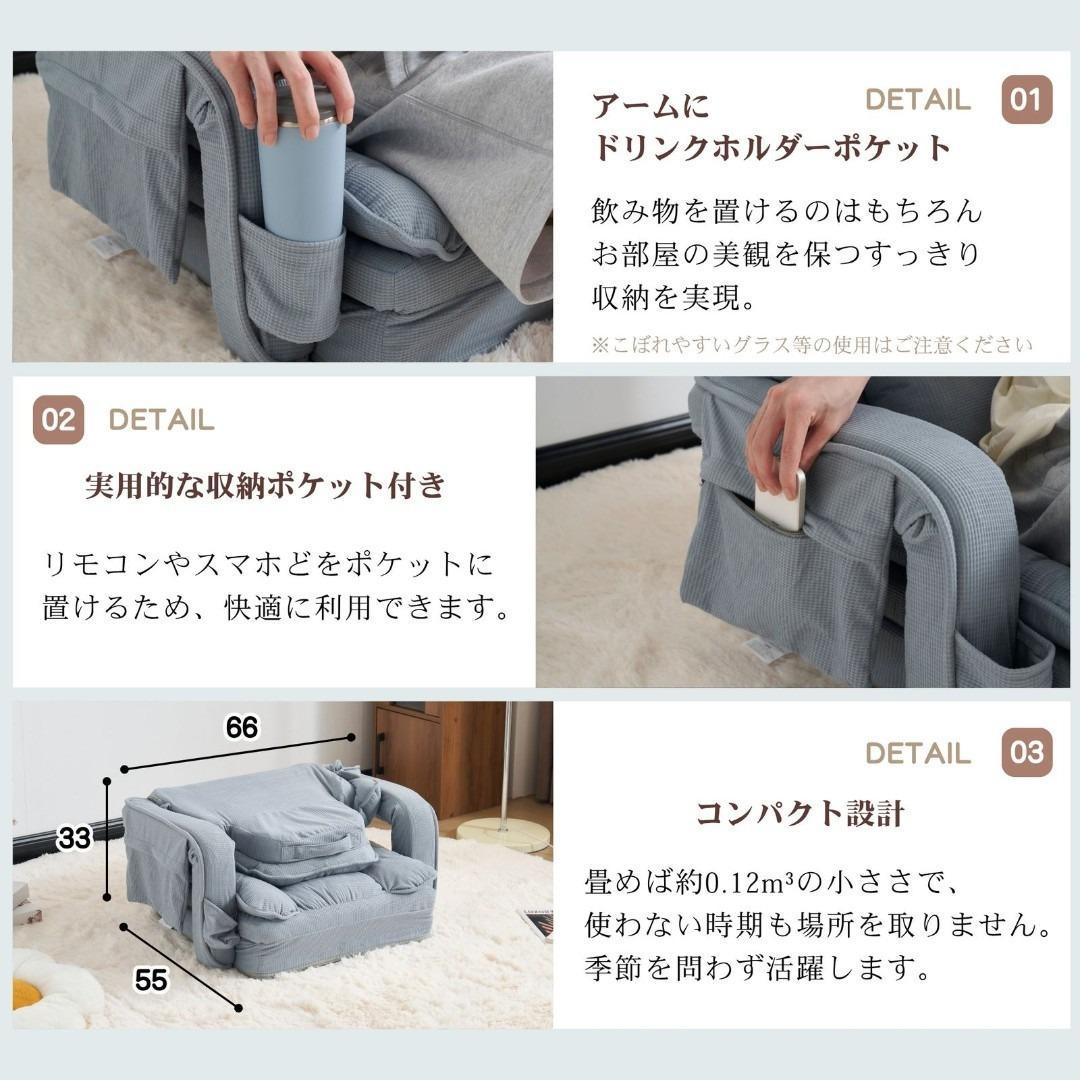 DETAIL 01

アームに
ドリンクホルダーポケット

飲み物を置けるのはもちろん
お部屋の美観を保つすっきり
収納を実現。

※こぼれやすいグラス等の使用はご注意ください

02 DETAIL

実用的な収納ポケット付き

リモコンやスマホどをポケットに
置けるため、快適に利用できます。

66

33

55

DETAIL 03

コンパクト設計

畳めば約0.12m³の小ささで、
使わない時期も場所を取りません。
季節を問わず活躍します。