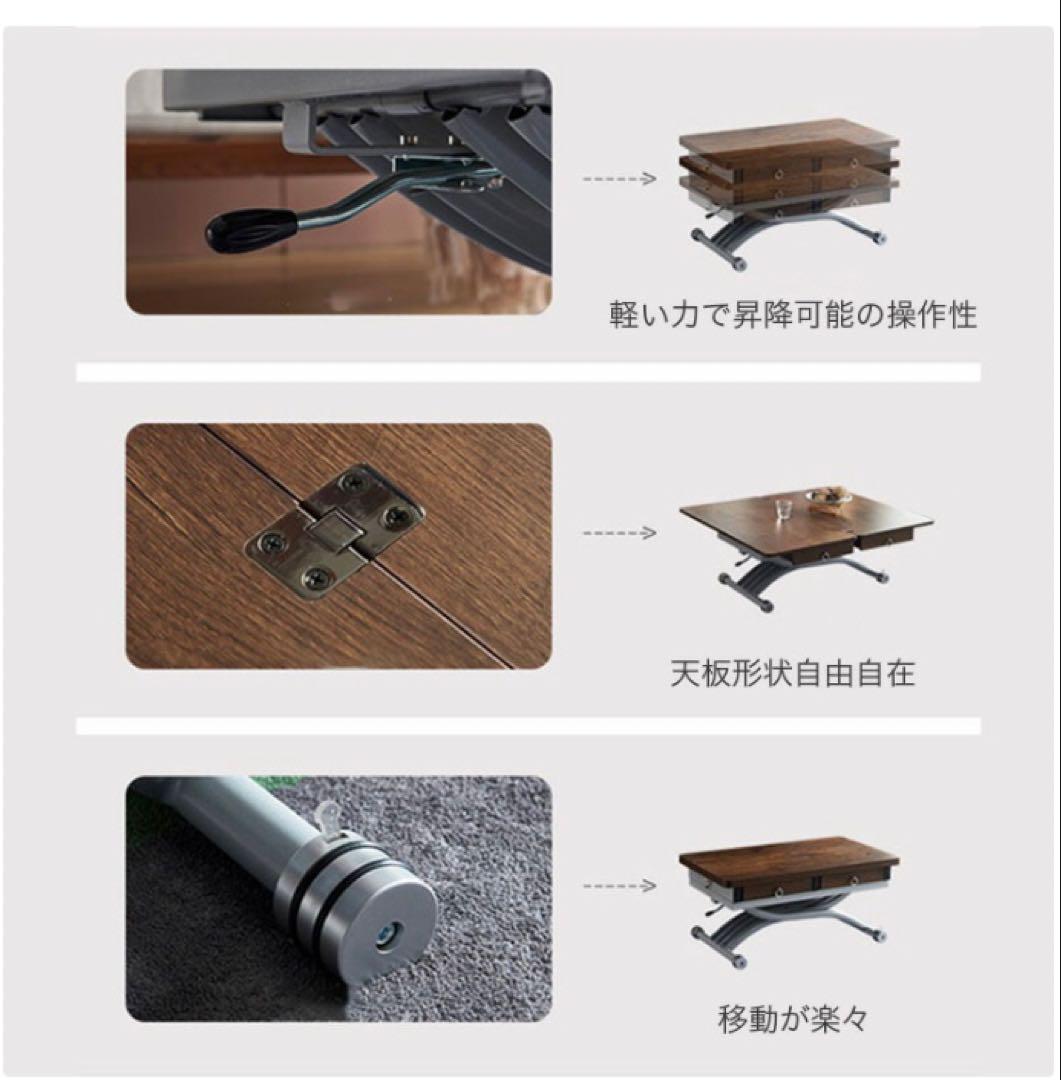 軽い力で昇降可能の操作性

天板形状自由自在

移動が楽々