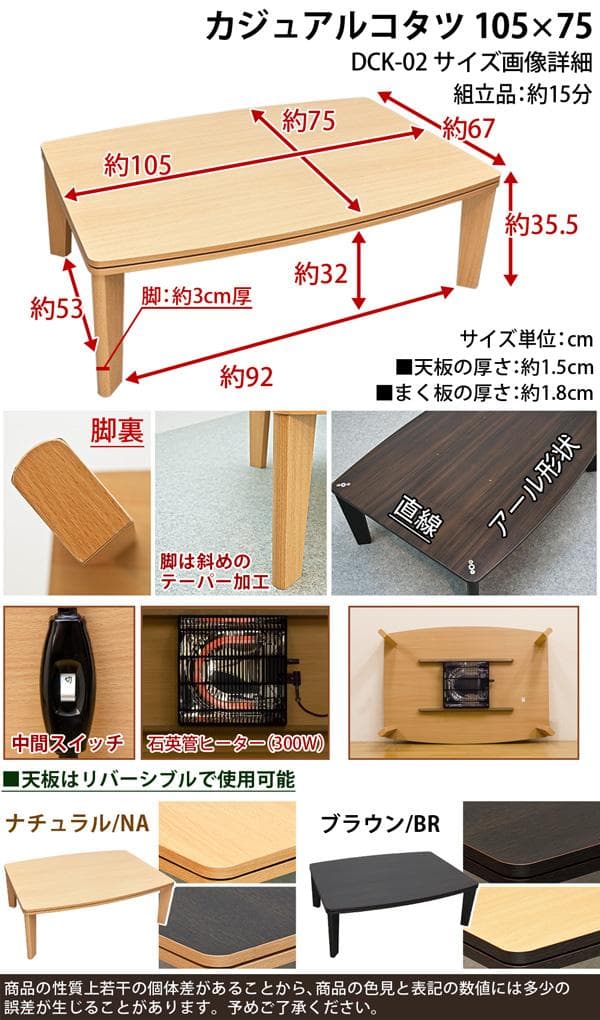 カジュアルコタツ 105×75
DCK-02 サイズ画像詳細
組立品：約15分

約75
約67
約105
約35.5
約32
約53
脚：約3cm厚
約92

サイズ単位：cm
■天板の厚さ：約1.5cm
■まく板の厚さ：約1.8cm

脚裏
脚は斜めのテーパー加工
直線
アール形状

中間スイッチ
石英管ヒーター（300W）

■天板はリバーシブルで使用可能
ナチュラル/NA
ブラウン/BR

商品の性質上若干の個体差があることから、商品の色見と表記の数値には多少の誤差が生じることがあります。予めご了承ください。