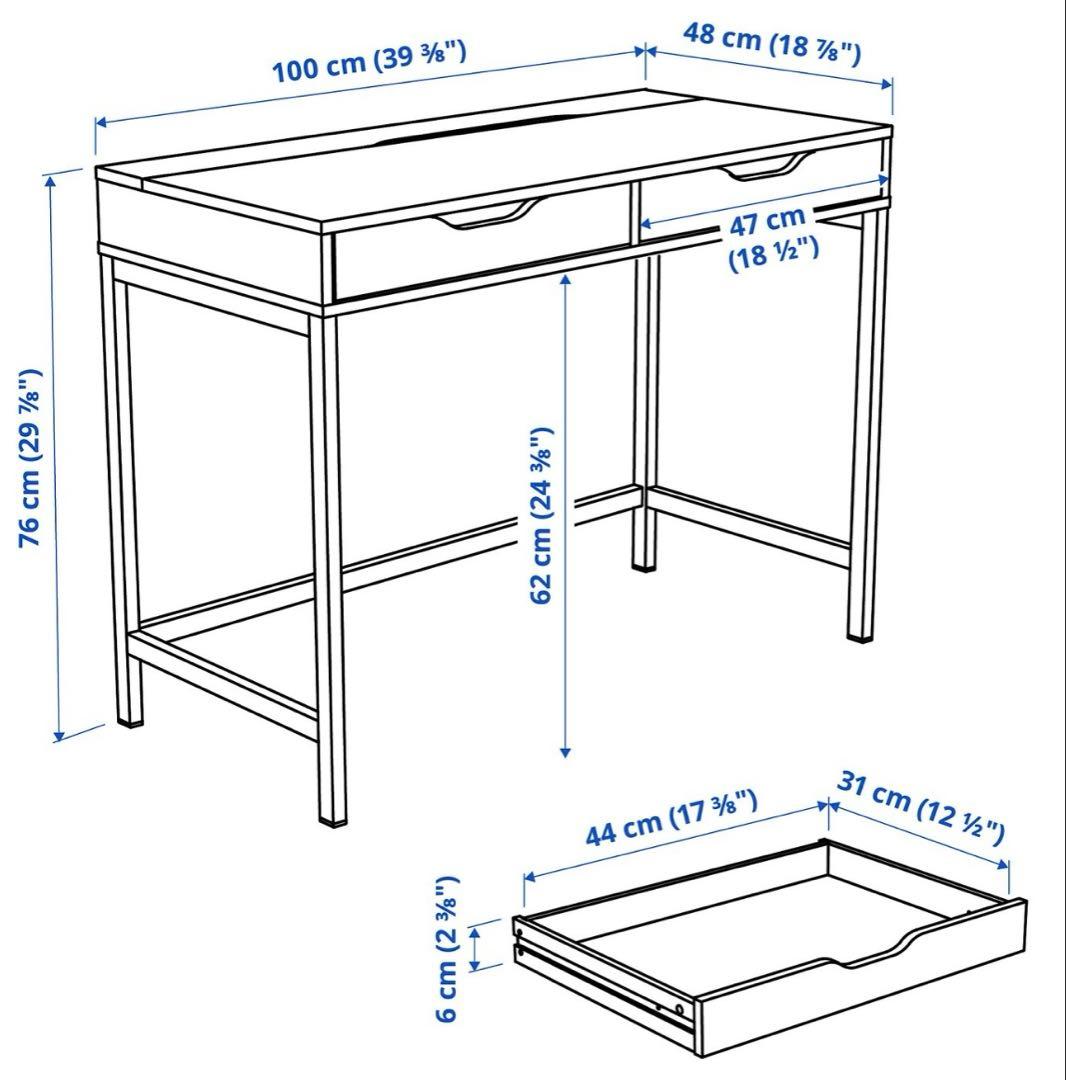 100 cm (39 ⅜")

48 cm (18 ⅞")

47 cm (18 ½")

76 cm (29 ⅞")

62 cm (24 ⅜")

44 cm (17 ⅜")

31 cm (12 ½")

6 cm (2 ⅜")