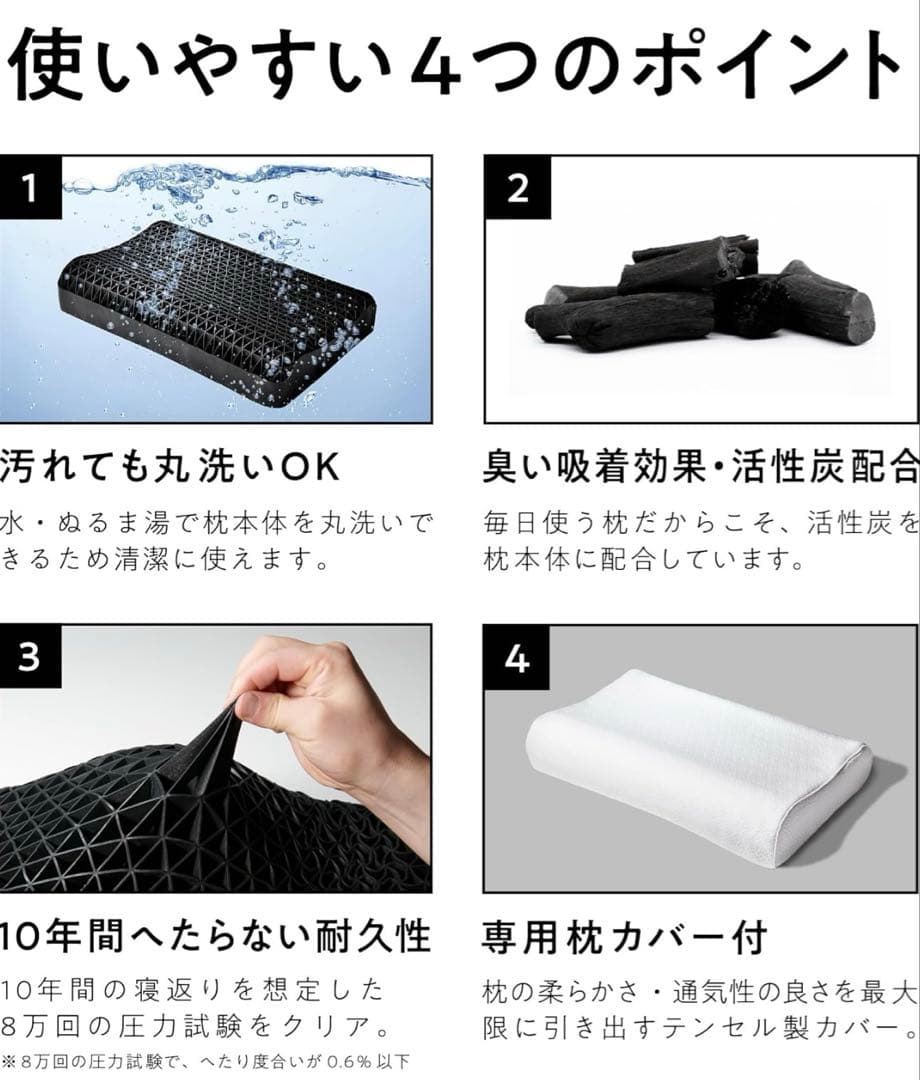 使いやすい4つのポイント

1

汚れても丸洗いOK

水・ぬるま湯で枕本体を丸洗いできるため清潔に使えます。

2

臭い吸着効果・活性炭配合

毎日使う枕だからこそ、活性炭を枕本体に配合しています。

3

10年間へたらない耐久性

10年間の寝返りを想定した8万回の圧力試験をクリア。

※8万回の圧力試験で、へたり度合いが0.6%以下

4

専用枕カバー付

枕の柔らかさ・通気性の良さを最大限に引き出すテンセル製カバー。