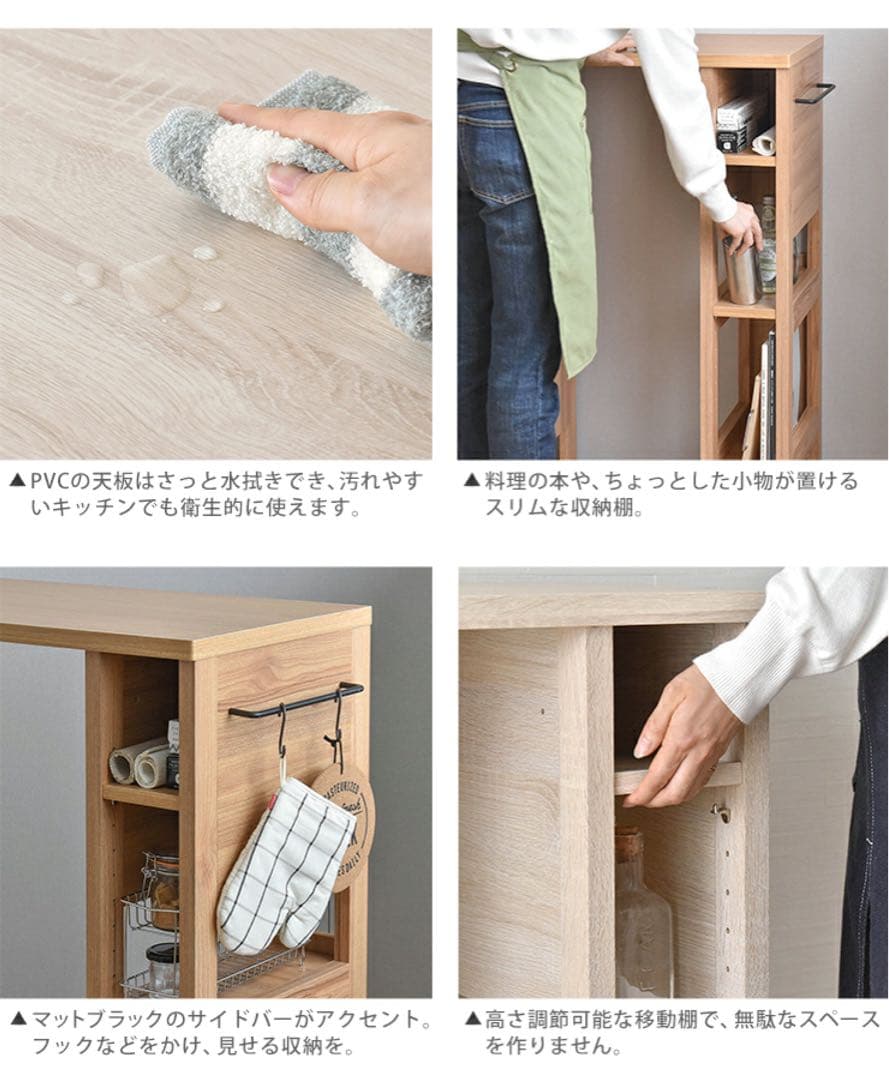 ▲PVCの天板はさっと水拭きでき、汚れやすいキッチンでも衛生的に使えます。

▲料理の本や、ちょっとした小物が置けるスリムな収納棚。

▲マットブラックのサイドバーがアクセント。フックなどをかけ、見せる収納を。

▲高さ調節可能な移動棚で、無駄なスペースを作りません。