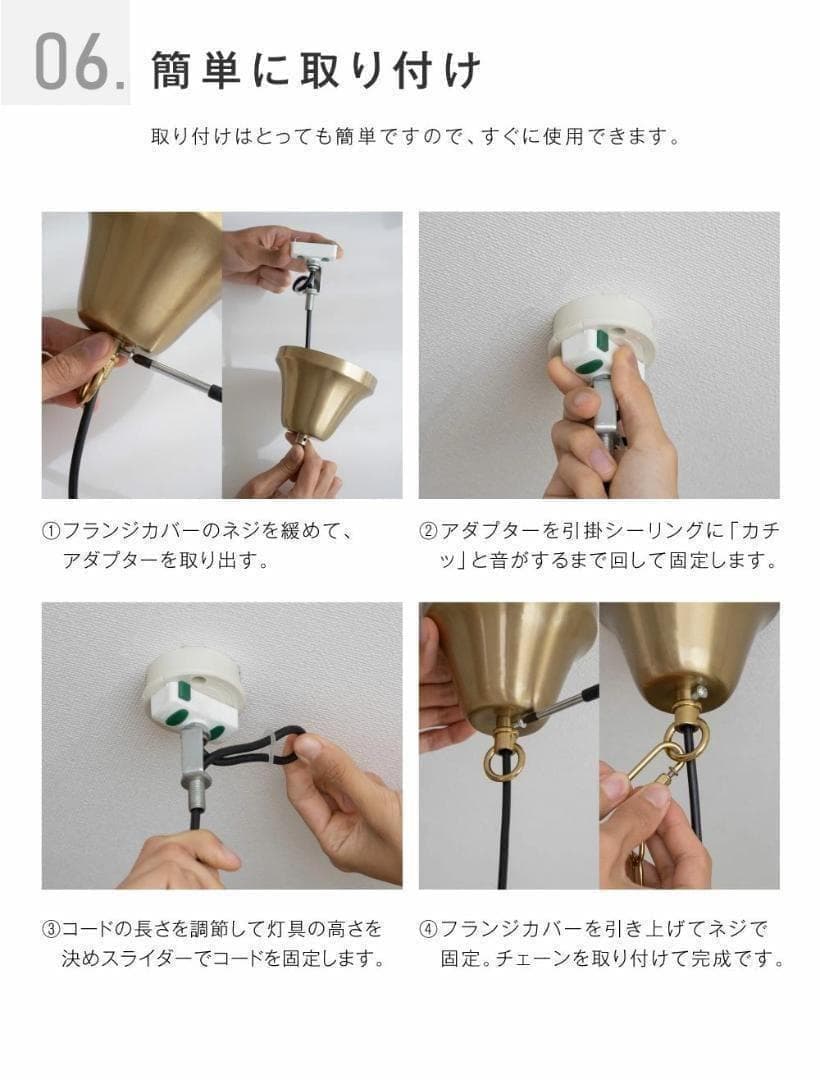 06. 簡単に取り付け

取り付けはとっても簡単ですので、すぐに使用できます。

①フランジカバーのネジを緩めて、アダプターを取り出す。

②アダプターを引掛シーリングに「カチッ」と音がするまで回して固定します。

③コードの長さを調節して灯具の高さを決めスライダーでコードを固定します。

④フランジカバーを引き上げてネジで固定。チェーンを取り付けて完成です。