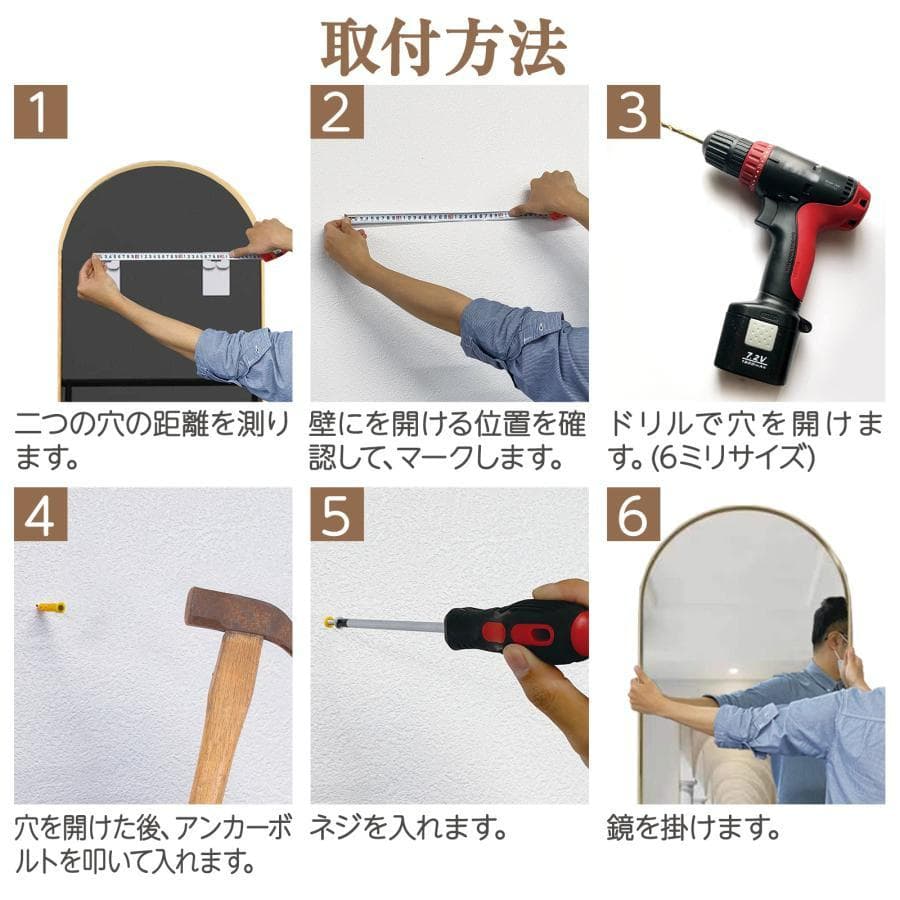 取付方法

1

二つの穴の距離を測ります。

2

壁にを開ける位置を確認して、マークします。

3

7.2V

ドリルで穴を開けます。(6ミリサイズ)

4

穴を開けた後、アンカーボルトを叩いて入れます。

5

ネジを入れます。

6

鏡を掛けます。