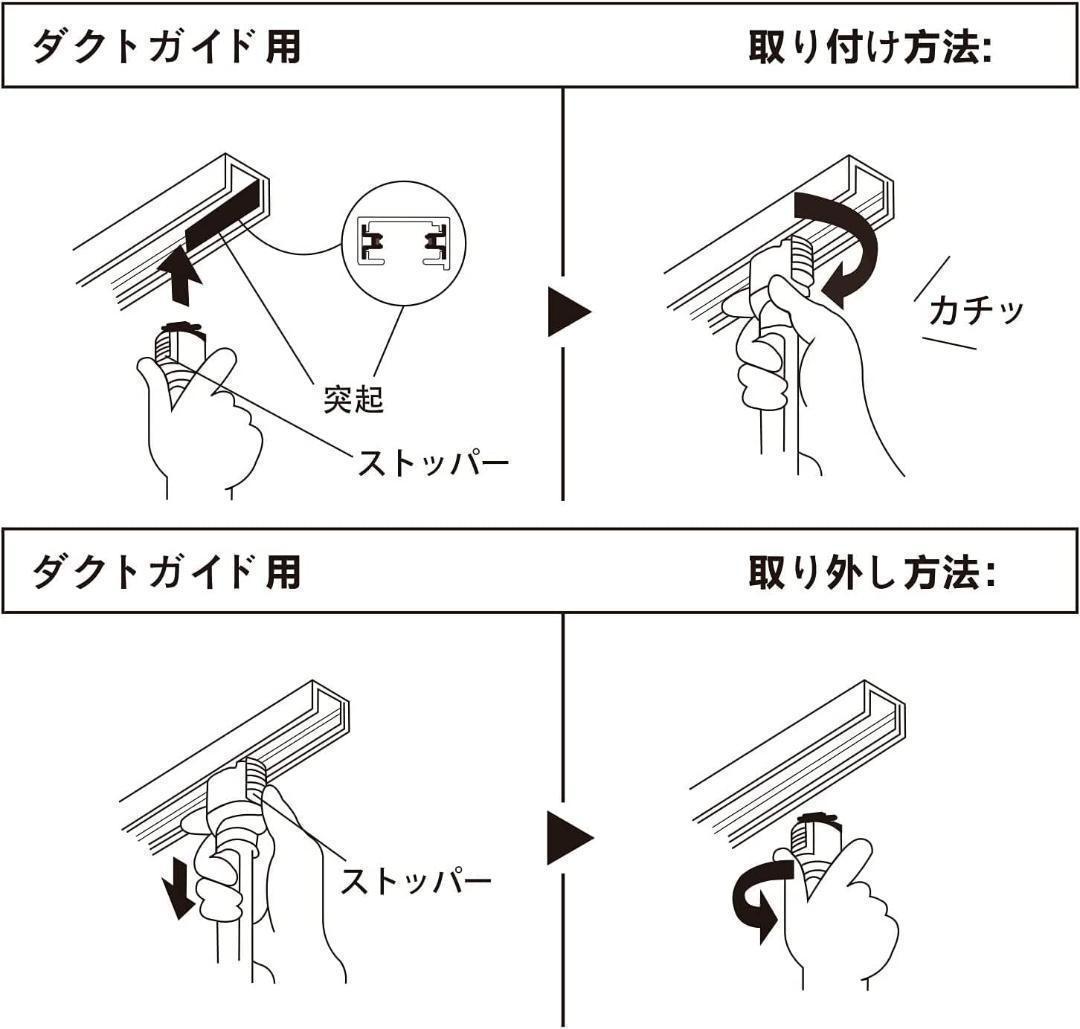 ダクトガイド用

取り付け方法:

突起

ストッパー

カチッ

ダクトガイド用

取り外し方法:

ストッパー