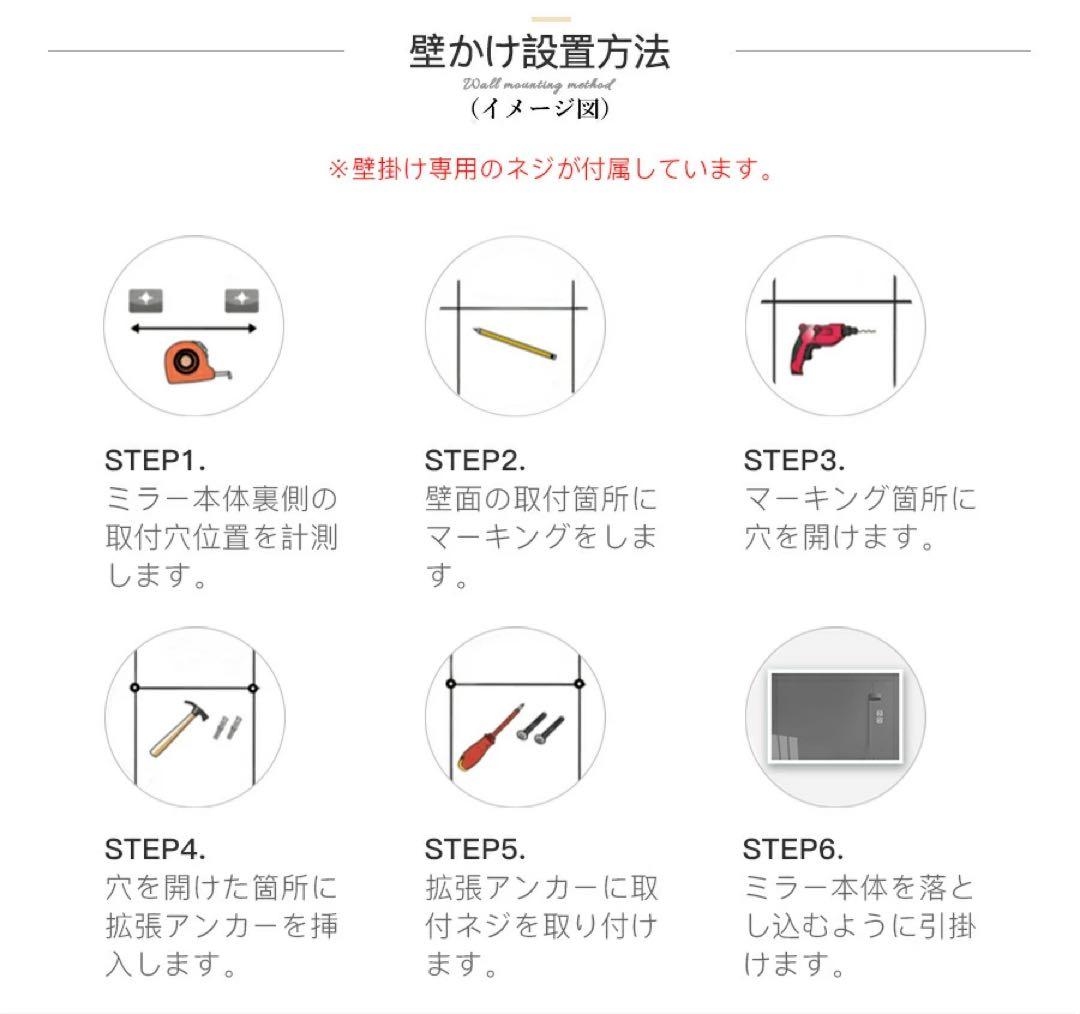 壁かけ設置方法
Wall mounting method
（イメージ図）

※壁掛け専用のネジが付属しています。

STEP1.
ミラー本体裏側の取付穴位置を計測します。

STEP2.
壁面の取付箇所にマーキングをします。

STEP3.
マーキング箇所に穴を開けます。

STEP4.
穴を開けた箇所に拡張アンカーを挿入します。

STEP5.
拡張アンカーに取付ネジを取り付けます。

STEP6.
ミラー本体を落とし込むように引掛けます。