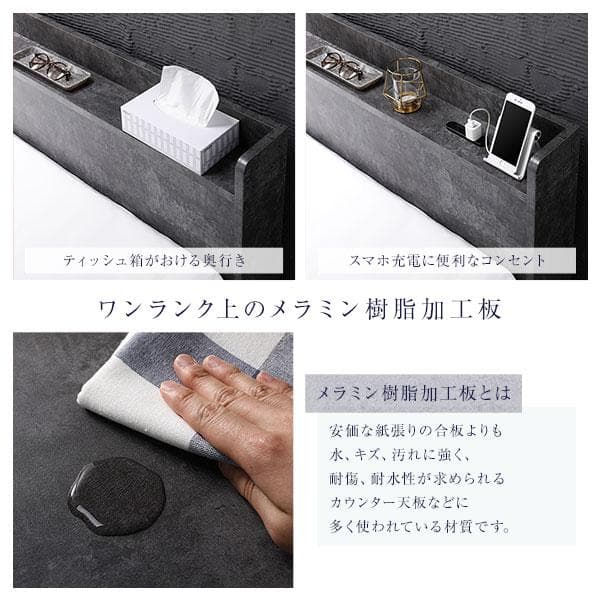 ティッシュ箱がおける奥行き

スマホ充電に便利なコンセント

ワンランク上のメラミン樹脂加工板

メラミン樹脂加工板とは

安価な紙張りの合板よりも
水、キズ、汚れに強く、
耐傷、耐水性が求められる
カウンター天板などに
多く使われている材質です。