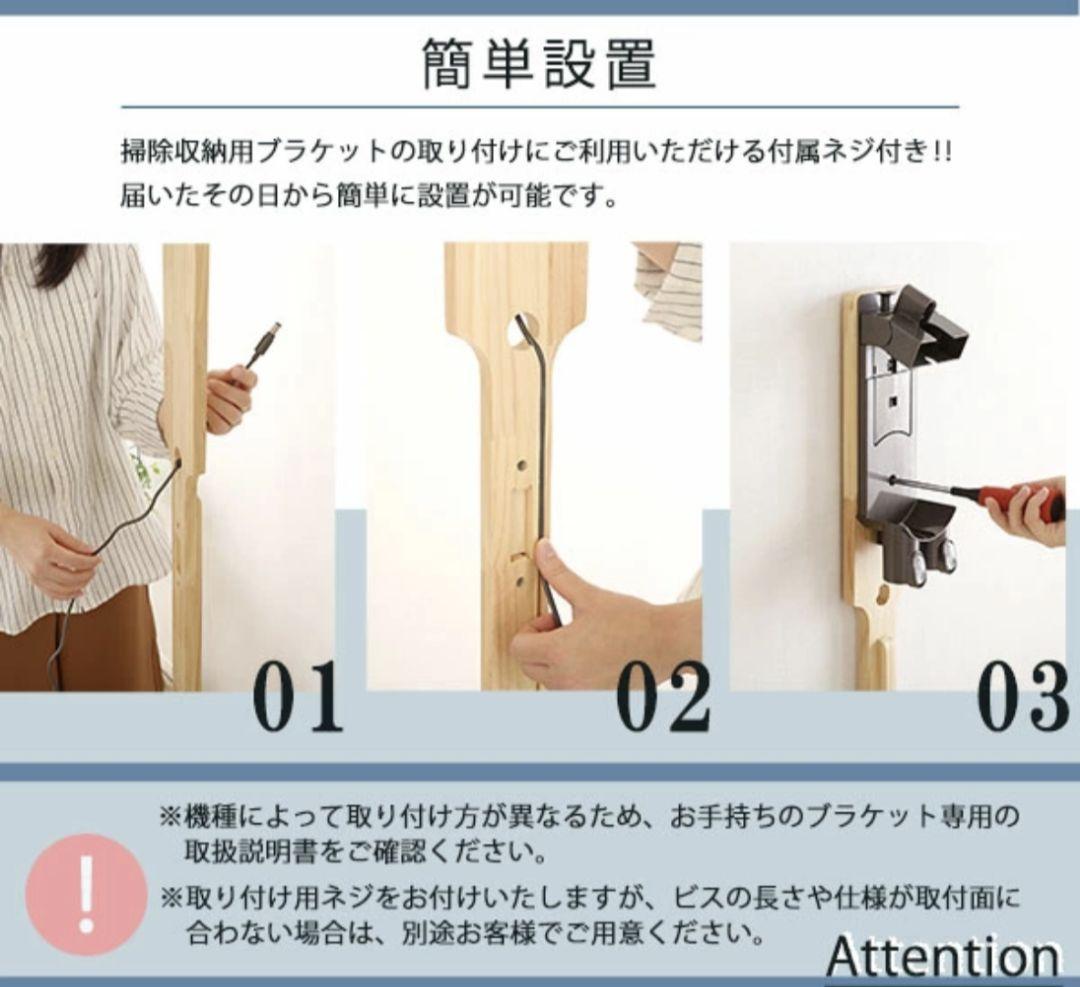 簡単設置

掃除収納用ブラケットの取り付けにご利用いただける付属ネジ付き!!
届いたその日から簡単に設置が可能です。

01

02

03

!

※機種によって取り付け方が異なるため、お手持ちのブラケット専用の取扱説明書をご確認ください。

※取り付け用ネジをお付けいたしますが、ビスの長さや仕様が取付面に合わない場合は、別途お客様でご用意ください。

Attention