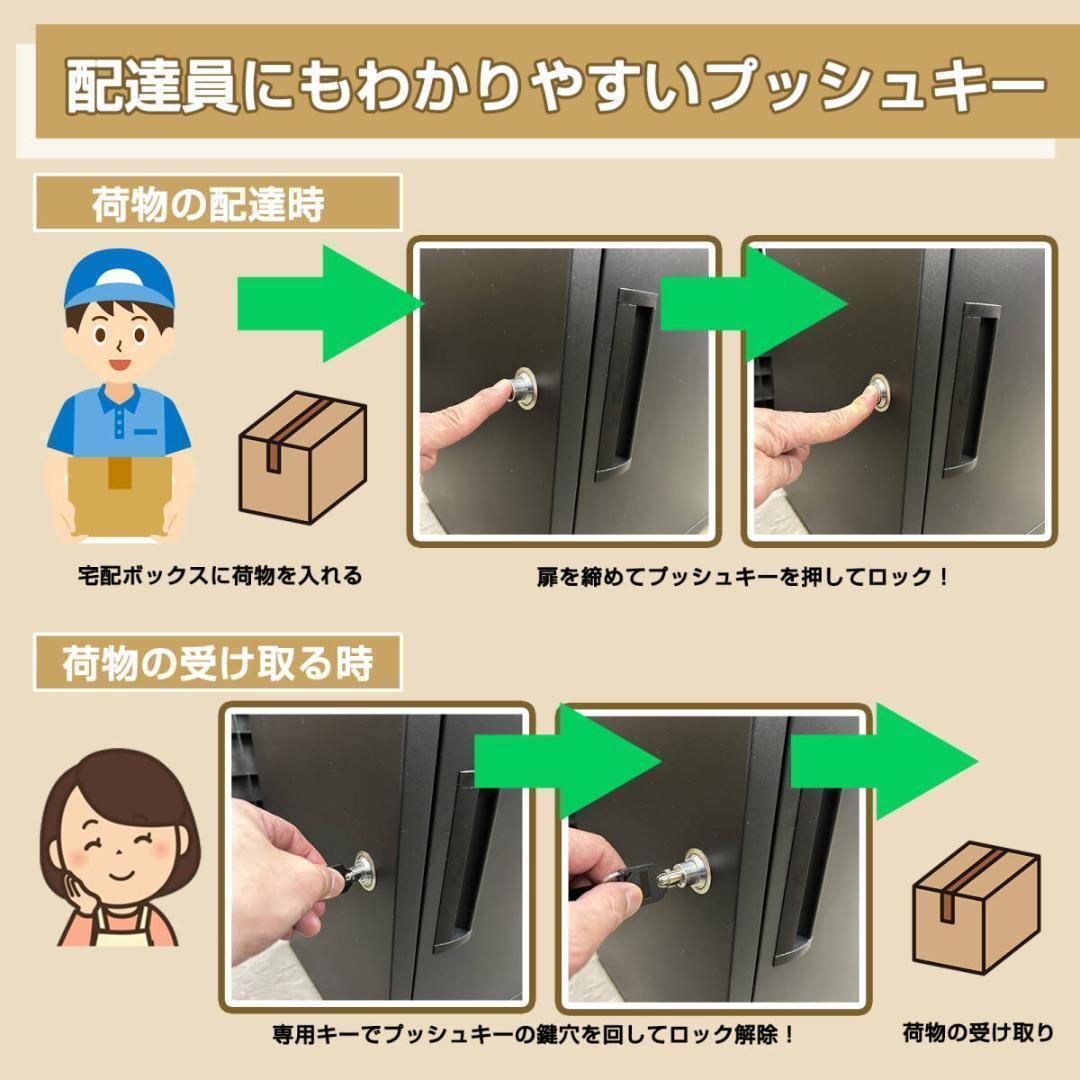 配達員にもわかりやすいプッシュキー

荷物の配達時

宅配ボックスに荷物を入れる

扉を締めてプッシュキーを押してロック！

荷物の受け取る時

専用キーでプッシュキーの鍵穴を回してロック解除！

荷物の受け取り