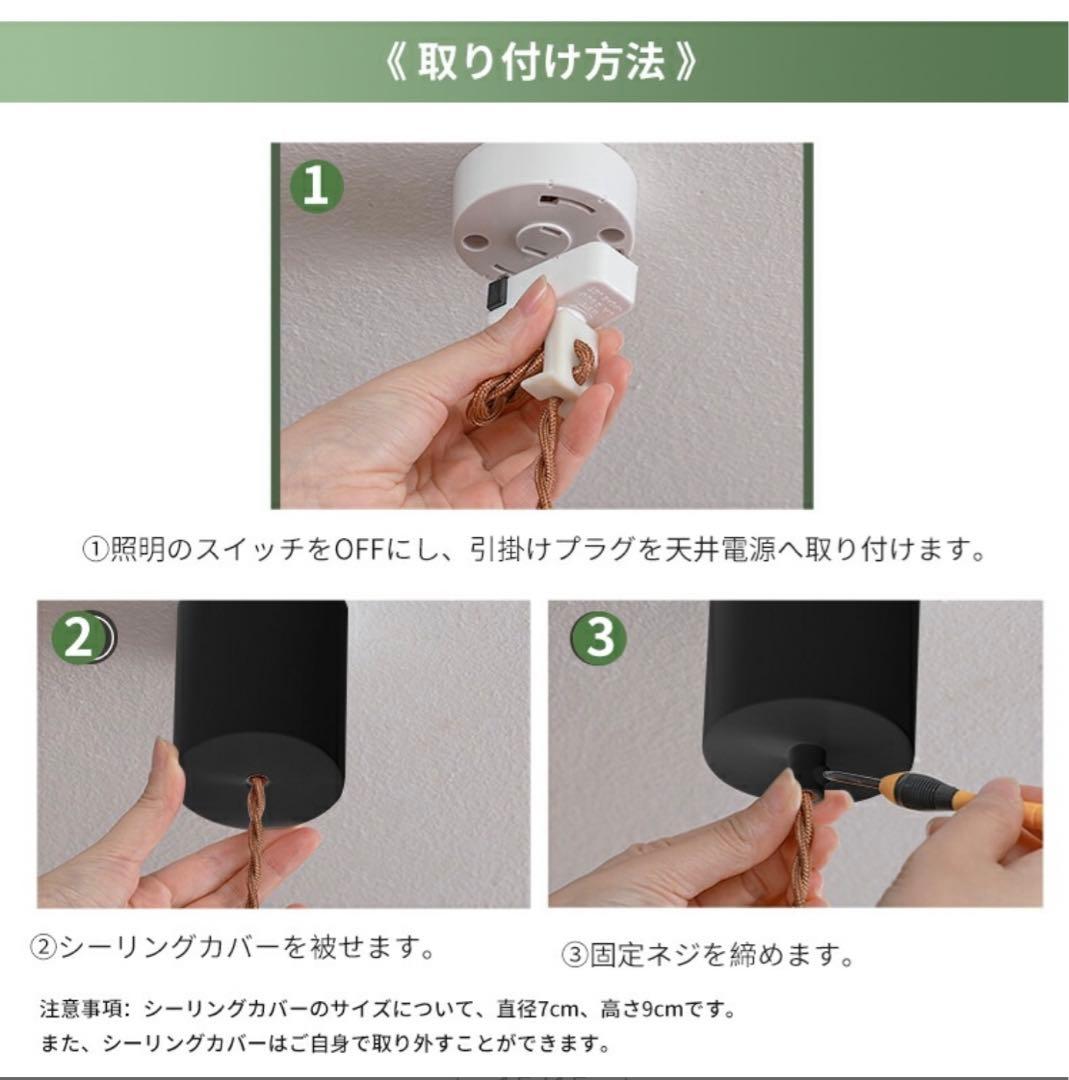 《 取り付け方法 》

1

①照明のスイッチをOFFにし、引掛けプラグを天井電源へ取り付けます。

2

3

②シーリングカバーを被せます。

③固定ネジを締めます。

注意事項：シーリングカバーのサイズについて、直径7cm、高さ9cmです。
また、シーリングカバーはご自身で取り外すことができます。