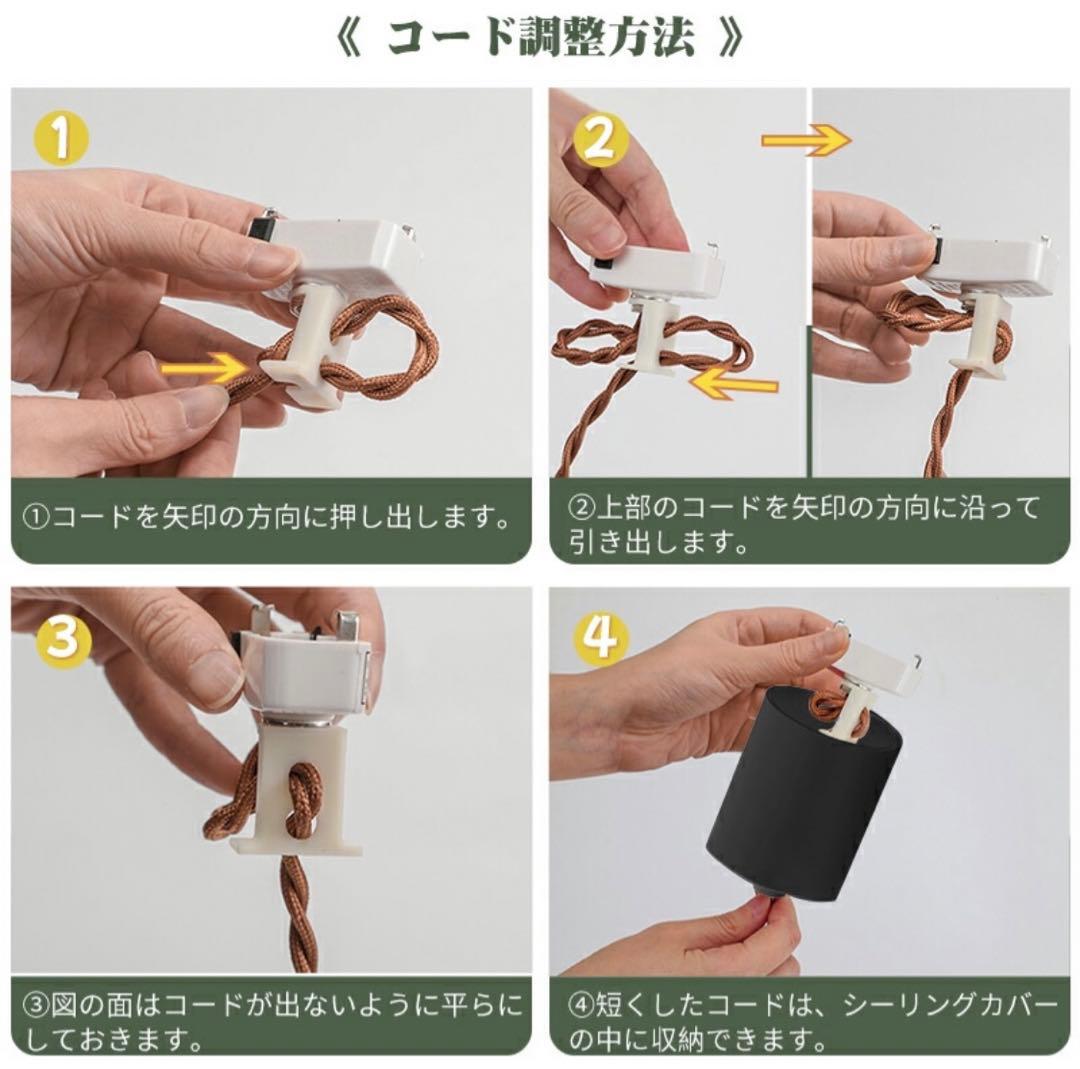 《 コード調整方法 》

1

①コードを矢印の方向に押し出します。

2

②上部のコードを矢印の方向に沿って引き出します。

3

③図の面はコードが出ないように平らにしておきます。

4

④短くしたコードは、シーリングカバーの中に収納できます。