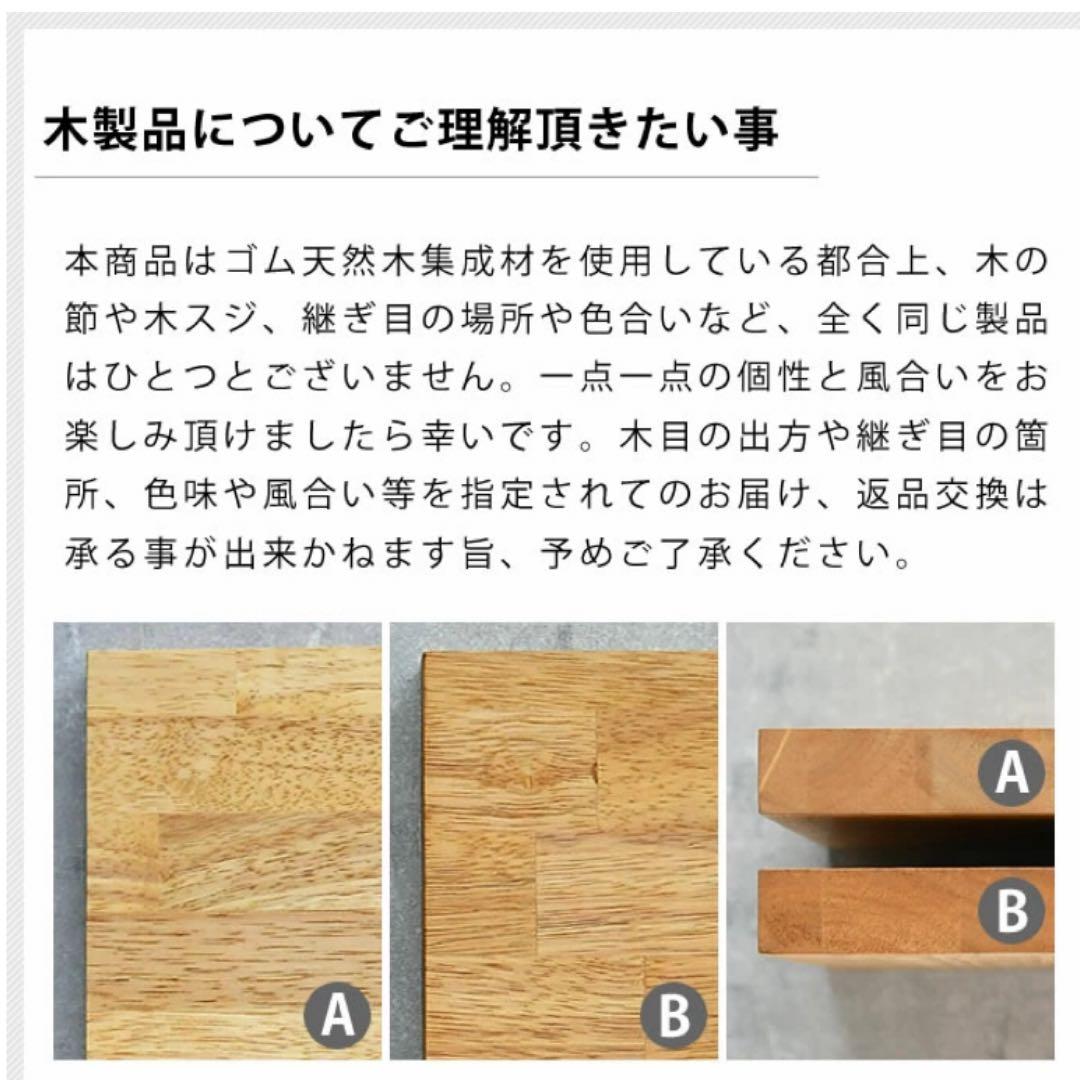 木製品についてご理解頂きたい事

本商品はゴム天然木集成材を使用している都合上、木の節や木スジ、継ぎ目の場所や色合いなど、全く同じ製品はひとつとございません。一点一点の個性と風合いをお楽しみ頂けましたら幸いです。木目の出方や継ぎ目の箇所、色味や風合い等を指定されてのお届け、返品交換は承る事が出来かねます旨、予めご了承ください。

A

B

A

B