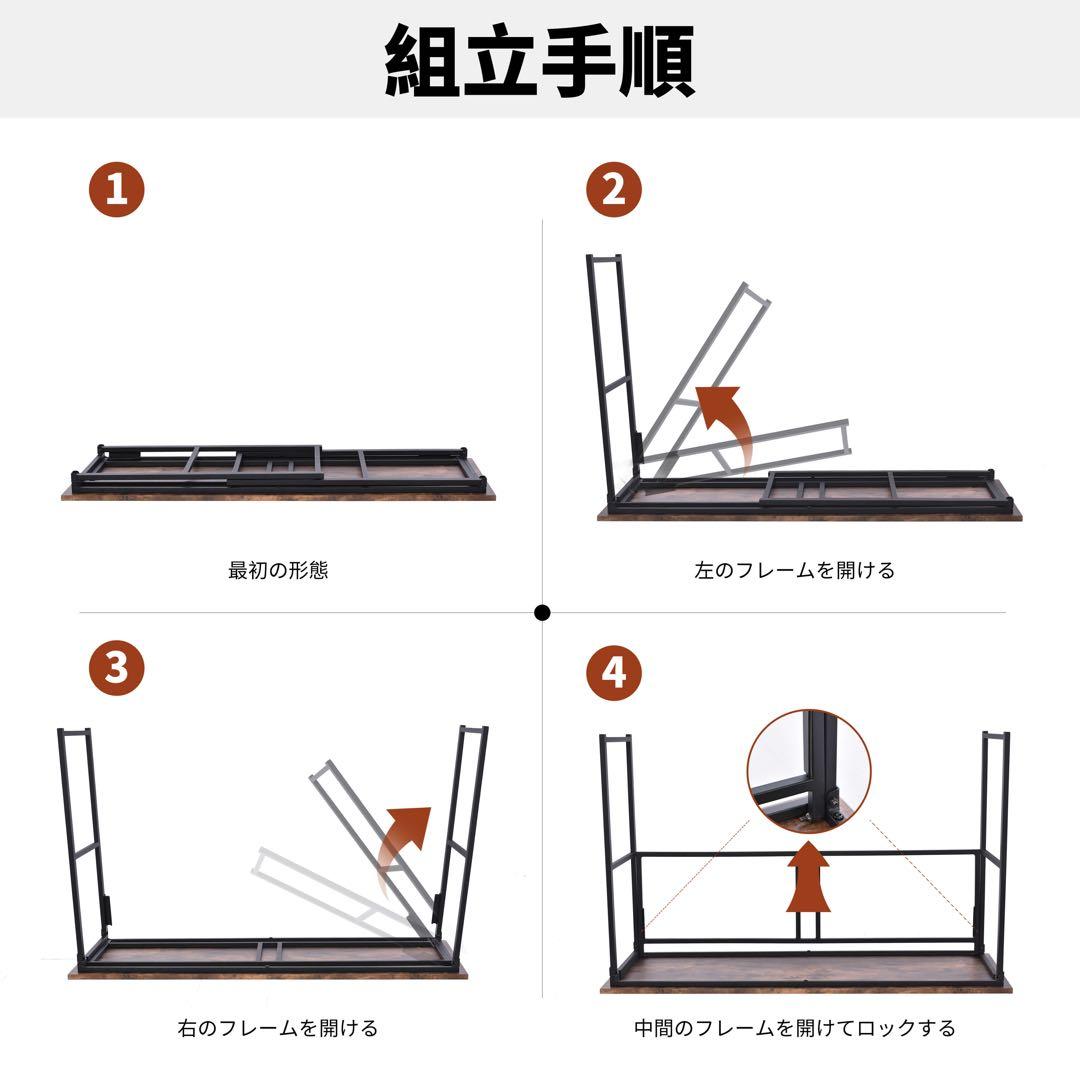 組立手順

1

最初の形態

2

左のフレームを開ける

3

右のフレームを開ける

4

中間のフレームを開けてロックする