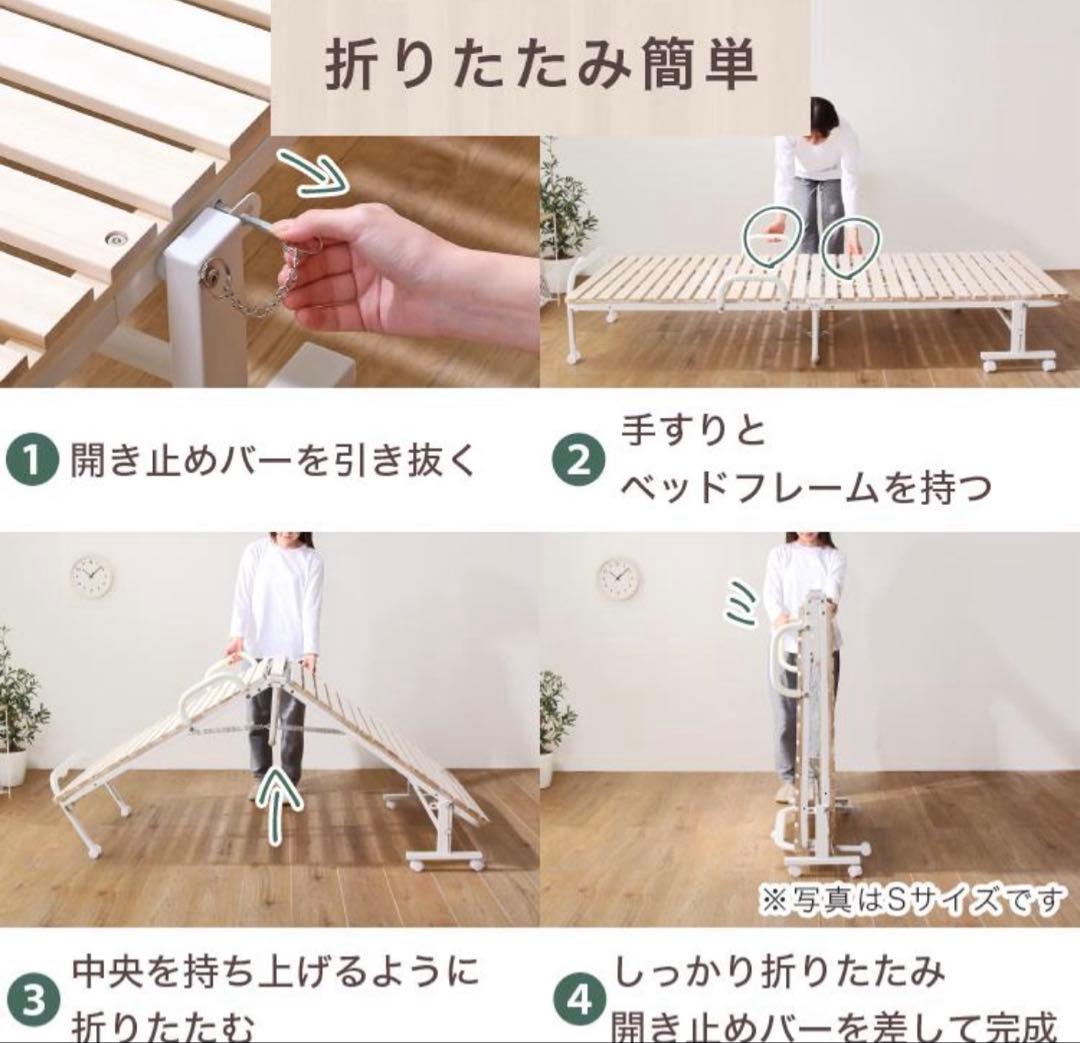 折りたたみ簡単

1 開き止めバーを引き抜く

2 手すりと
ベッドフレームを持つ

※写真はSサイズです

3 中央を持ち上げるように
折りたたむ

4 しっかり折りたたみ
開き止めバーを差して完成