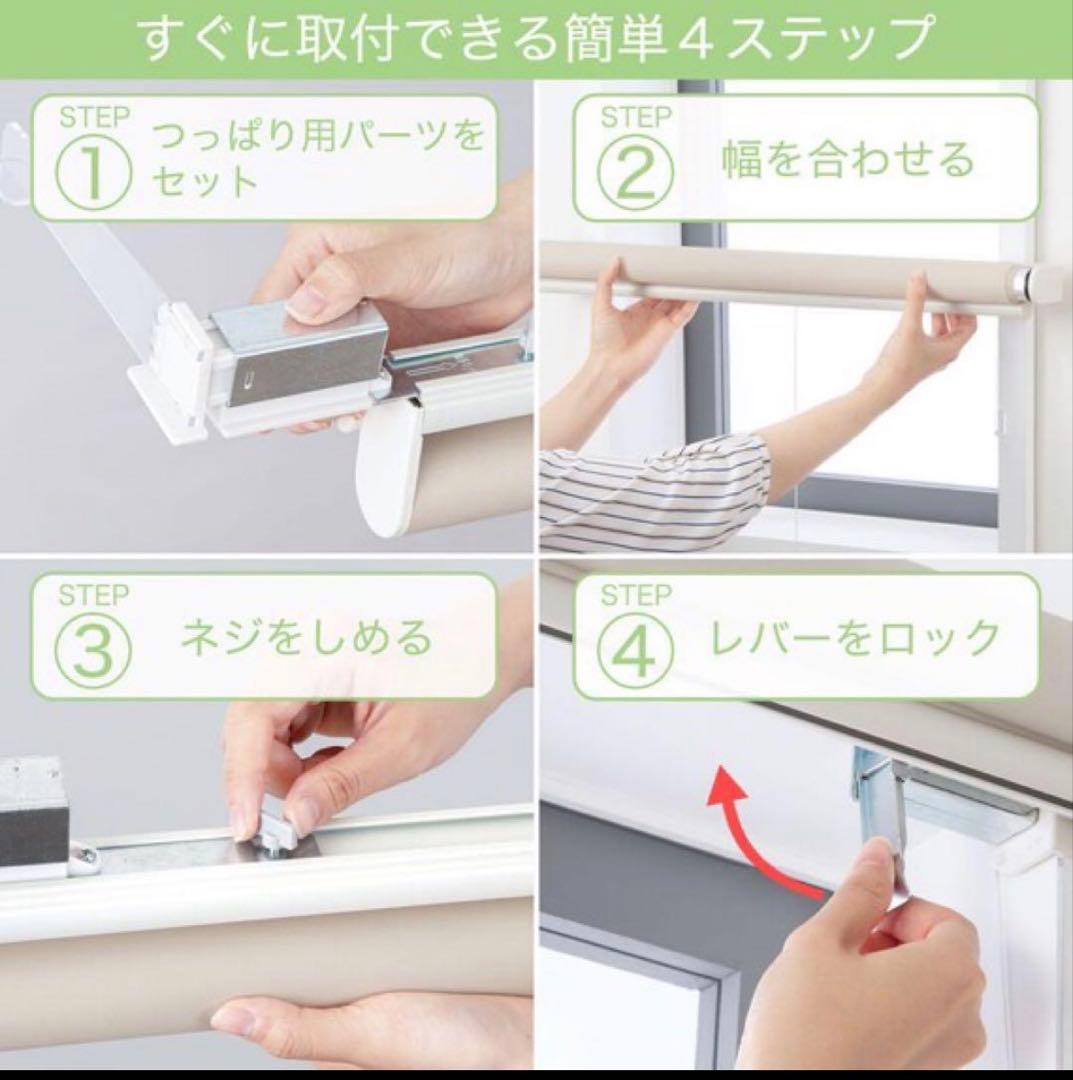 すぐに取付できる簡単４ステップ

STEP ① つっぱり用パーツをセット

STEP ② 幅を合わせる

STEP ③ ネジをしめる

STEP ④ レバーをロック