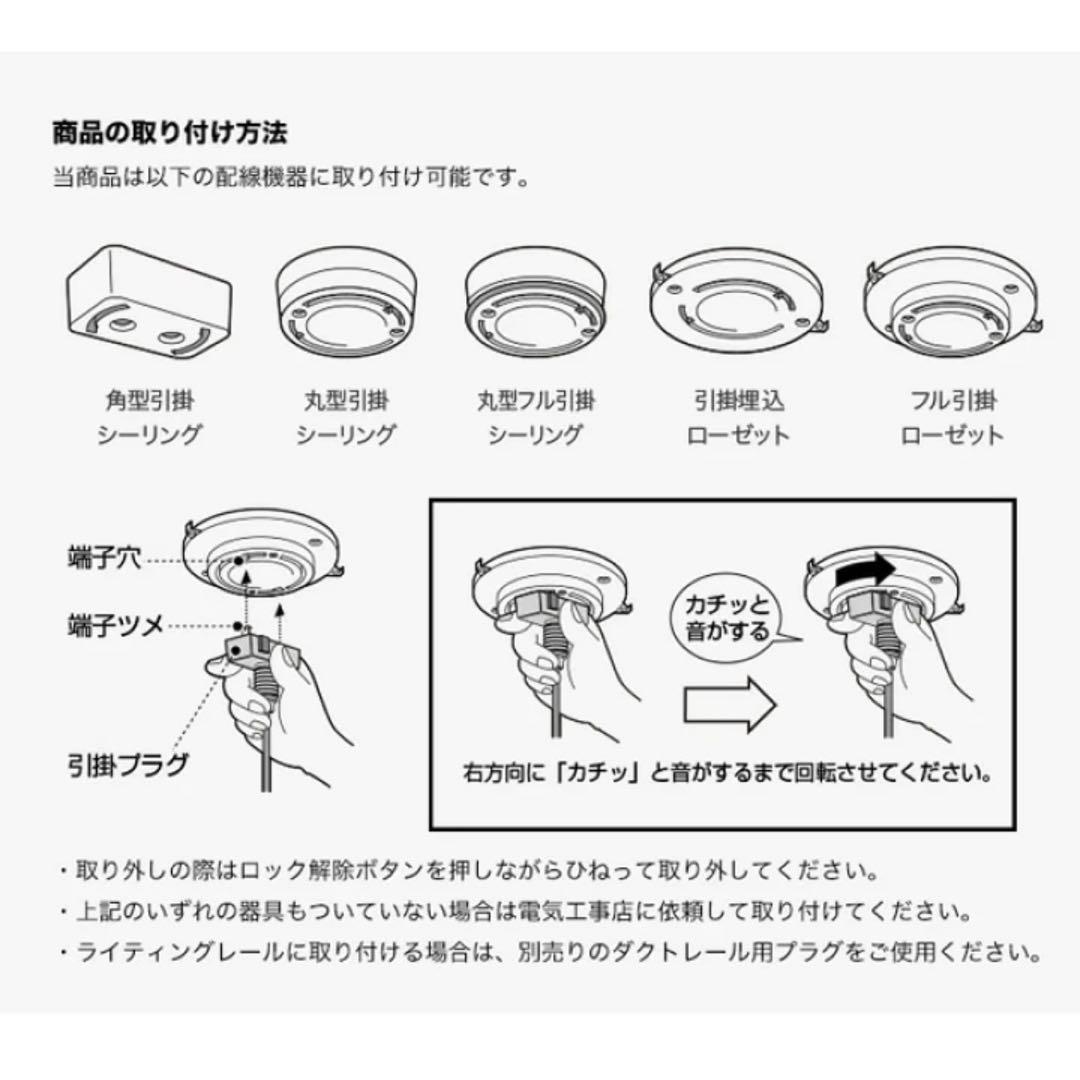 商品の取り付け方法

当商品は以下の配線機器に取り付け可能です。

角型引掛
シーリング

丸型引掛
シーリング

丸型フル引掛
シーリング

引掛埋込
ローゼット

フル引掛
ローゼット

端子穴

端子ツメ

引掛プラグ

カチッと
音がする

右方向に「カチッ」と音がするまで回転させてください。

・取り外しの際はロック解除ボタンを押しながらひねって取り外してください。

・上記のいずれの器具もついていない場合は電気工事店に依頼して取り付けてください。

・ライティングレールに取り付ける場合は、別売りのダクトレール用プラグをご使用ください。