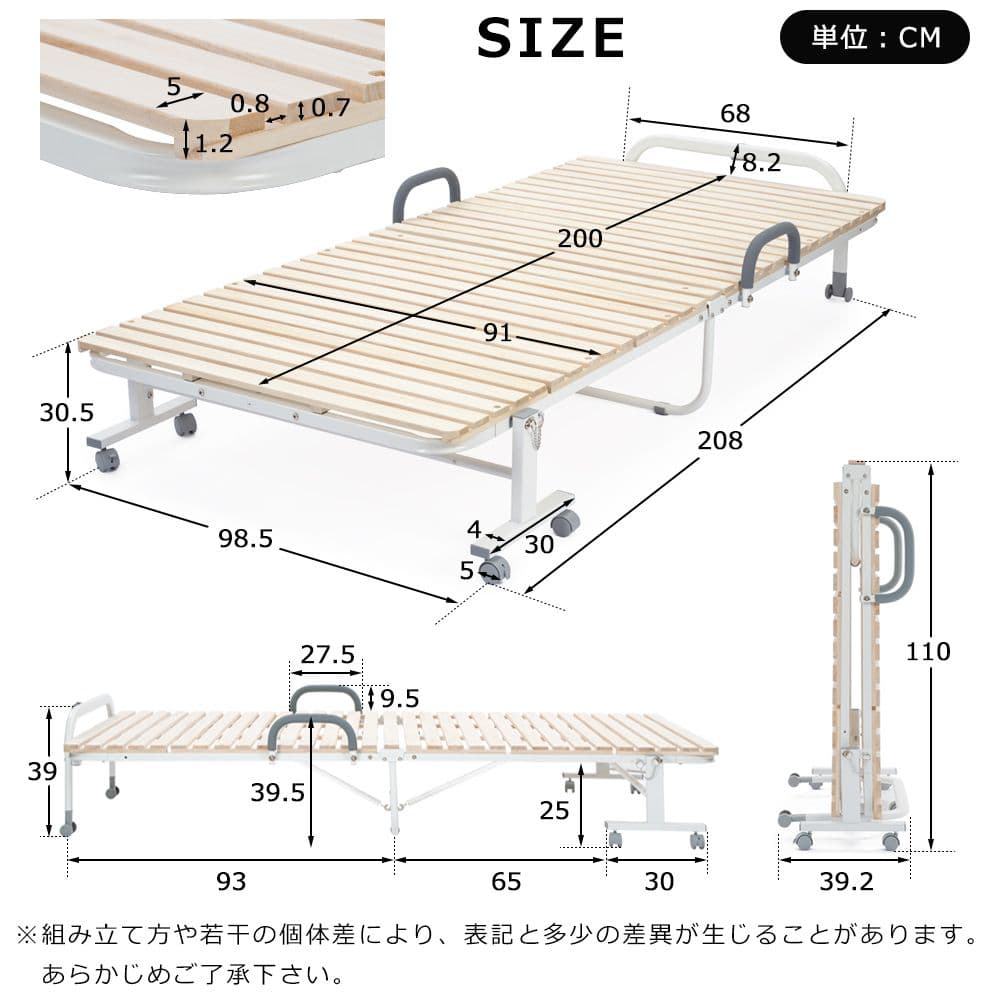 SIZE

単位：CM

5
0.8
0.7
1.2

68
8.2
200
91
30.5
208
98.5
4
30
5

27.5
9.5
39
39.5
25
93
65
30

110
39.2

※組み立て方や若干の個体差により、表記と多少の差異が生じることがあります。あらかじめご了承下さい。